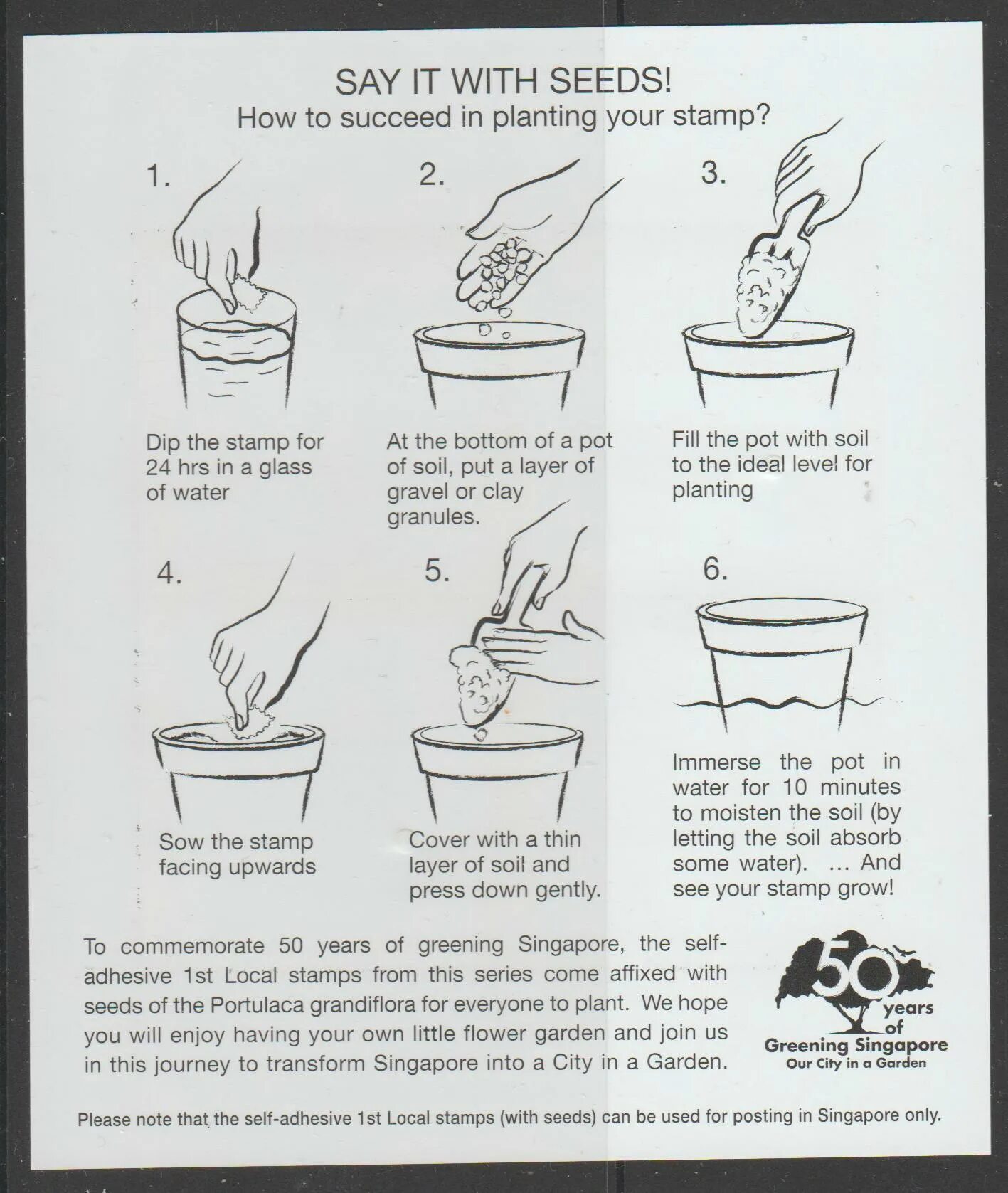 SAY IT WITH SEEDS!
How to succeed in planting your stamp?

1.

Dip the stamp for 24 hrs in a glass of water

2.

At the bottom of a pot of soil, put a layer of gravel or clay granules.

3.

Fill the pot with soil to the ideal level for planting

4.

Sow the stamp facing upwards

5.

Cover with a thin layer of soil and press down gently.

6.

Immerse the pot in water for 10 minutes to moisten the soil (by letting the soil absorb some water). … And see your stamp grow!

To commemorate 50 years of greening Singapore, the self-adhesive 1st Local stamps from this series come affixed with seeds of the Portulaca grandiflora for everyone to plant. We hope you will enjoy having your own little flower garden and join us in this journey to transform Singapore into a City in a Garden.

50 years of Greening Singapore Our City in a Garden

Please note that the self-adhesive 1st Local stamps (with seeds) can be used for posting in Singapore only.