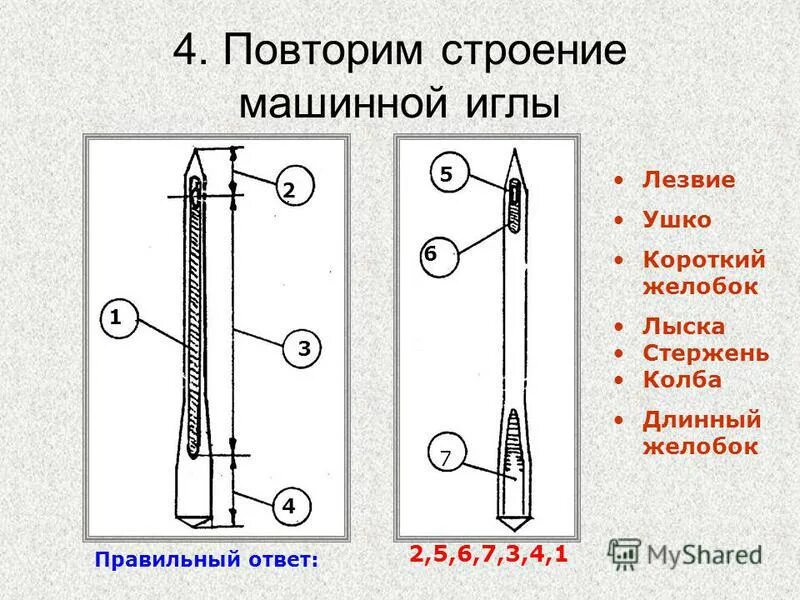 4. Повторим строение машинной иглы

2

1

3

4

5

6

7

• Лезвие
• Ушко
• Короткий желобок
• Лыска
• Стержень
• Колба
• Длинный желобок

Правильный ответ: 2,5,6,7,3,4,1

MyShared