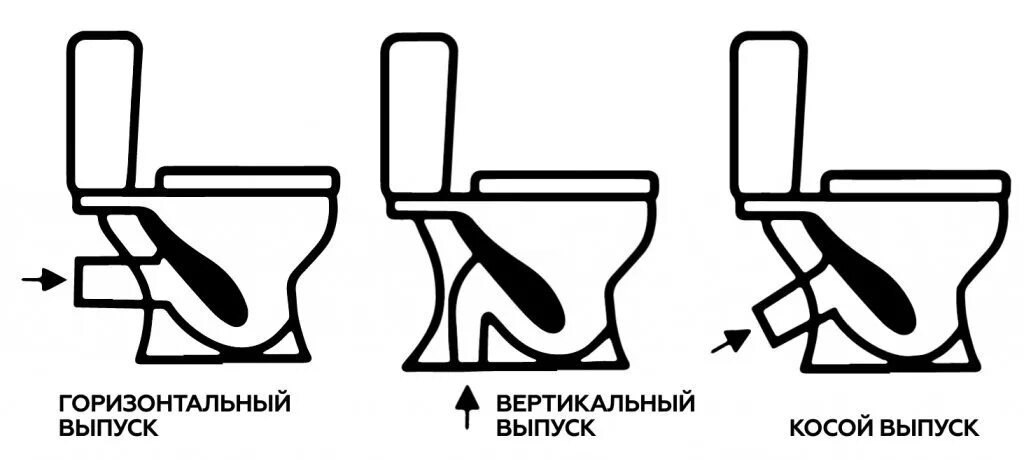 ГОРИЗОНТАЛЬНЫЙ ВЫПУСК

ВЕРТИКАЛЬНЫЙ ВЫПУСК

КОСОЙ ВЫПУСК