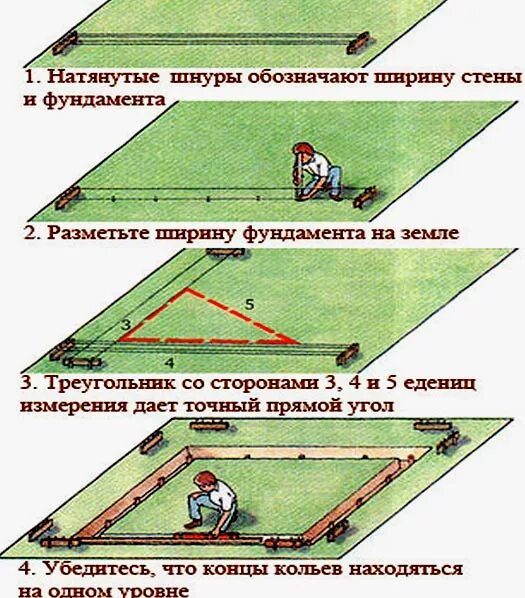 1. Натянутые шнуры обозначают ширину стены и фундамента

2. Разметьте ширину фундамента на земле

5

3

4

3. Треугольник со сторонами 3, 4 и 5 едениц измерения дает точный прямой угол

4. Убедитесь, что концы кольев находяться на одном уровне