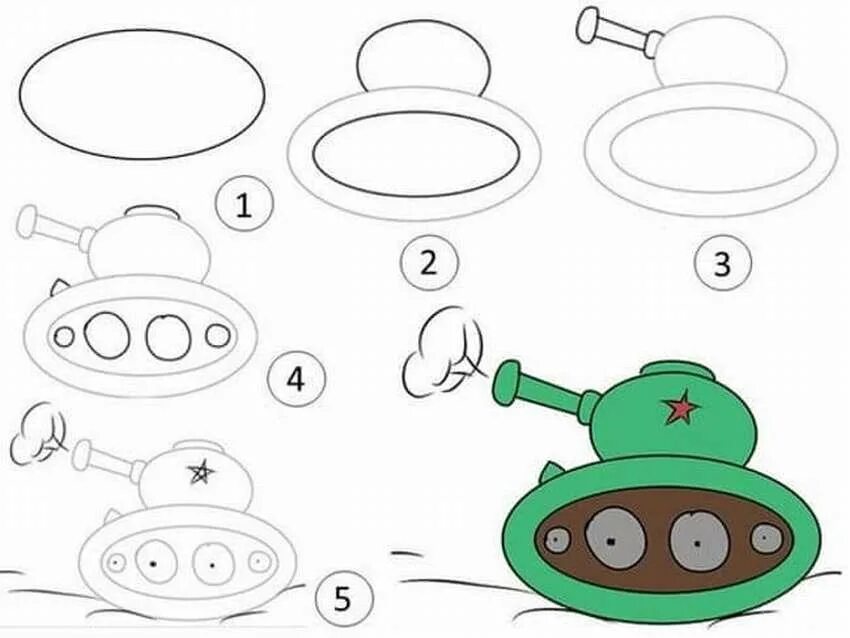 1

2

3

4

5