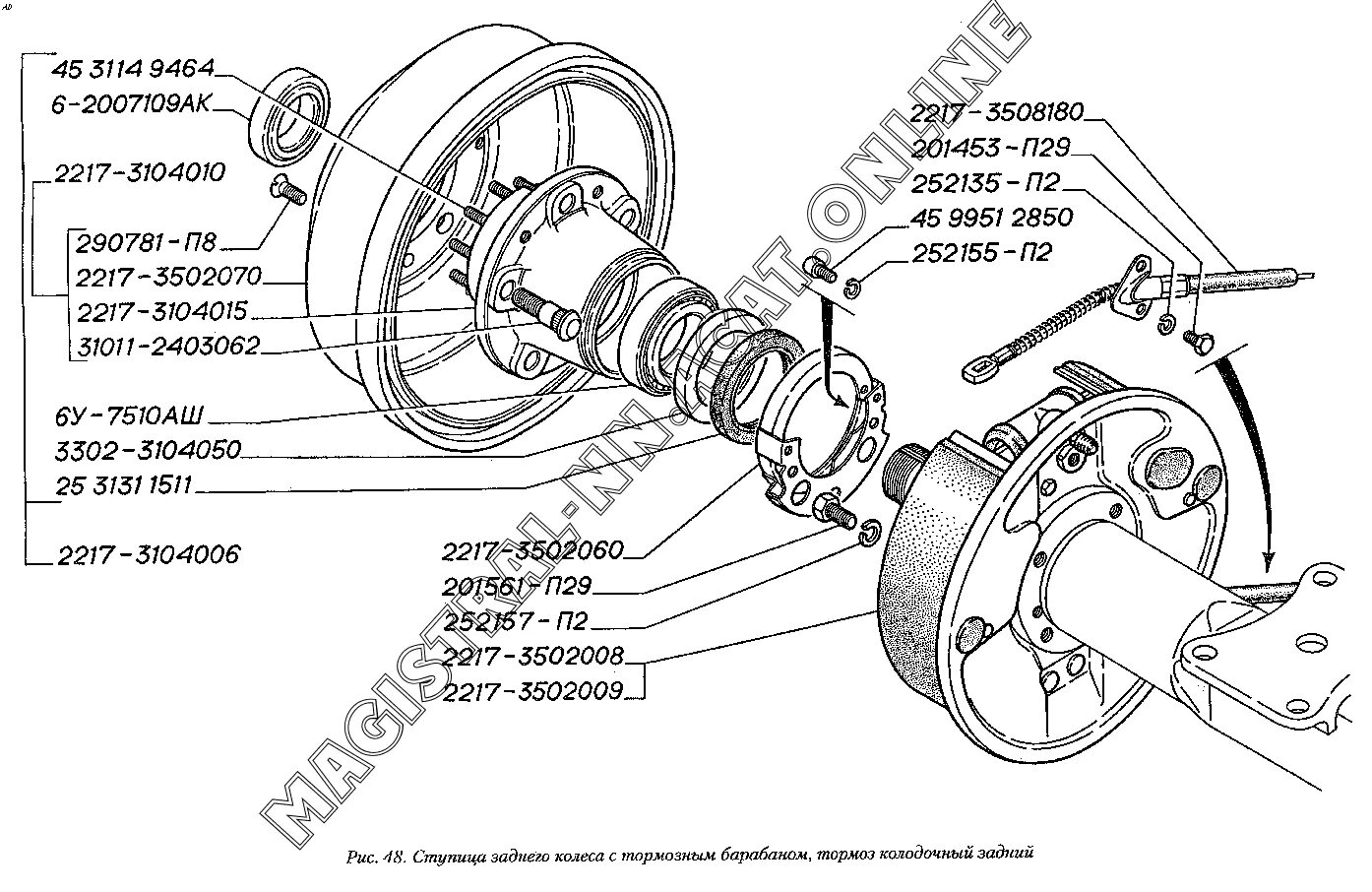 45 3114 9464
6-2007109АК
2217-3104010
290781-П8
2217-3502070
2217-3104015
31011-2403062
6У-7510АШ
3302-3104050
25 3131 1511
2217-3104006
2217-3508180
201453-П29
252135-П2
45 9951 2850
252155-П2
2217-3502060
201561-П29
252157-П2
2217-3502008
2217-3502009

MAGISTRAL-NN.CAT.ONLINE

Рис. 48. Ступица заднего колеса с тормозным барабаном, тормоз колодочный задний