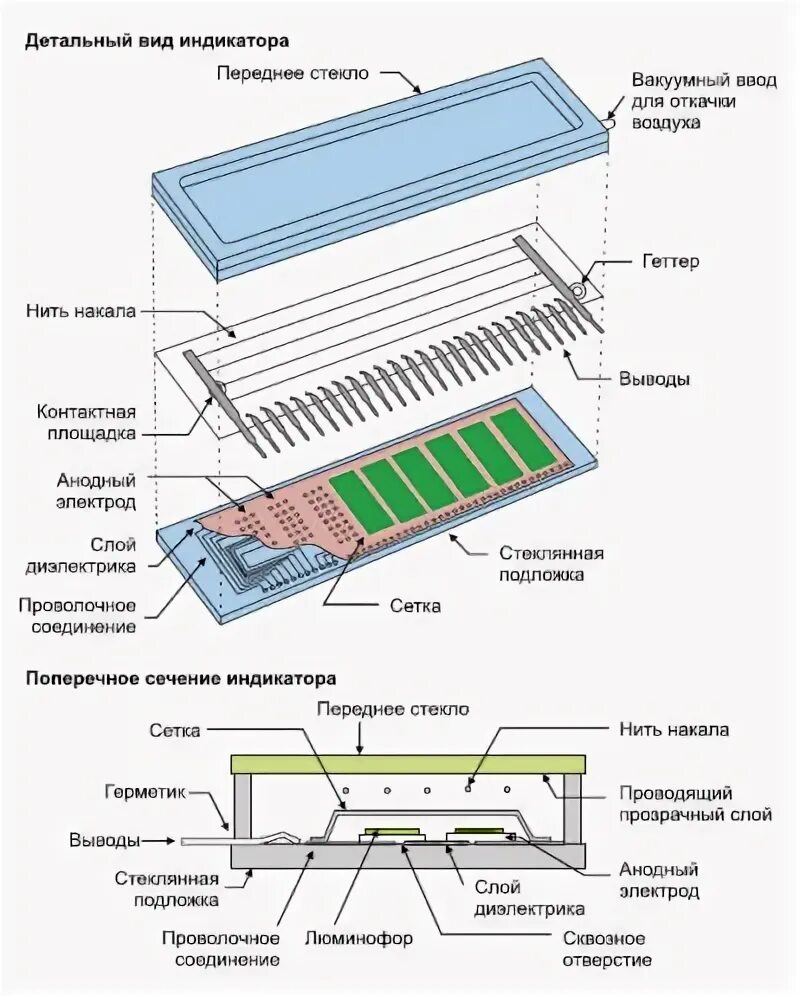 Детальный вид индикатора

Переднее стекло

Вакуумный ввод для откачки воздуха

Геттер

Нить накала

Выводы

Контактная площадка

Анодный электрод

Слой диэлектрика

Проволочное соединение

Стеклянная подложка

Сетка

Поперечное сечение индикатора

Переднее стекло

Сетка

Нить накала

Герметик

Проводящий прозрачный слой

Выводы

Стеклянная подложка

Анодный электрод

Слой диэлектрика

Проволочное соединение

Люминофор

Сквозное отверстие