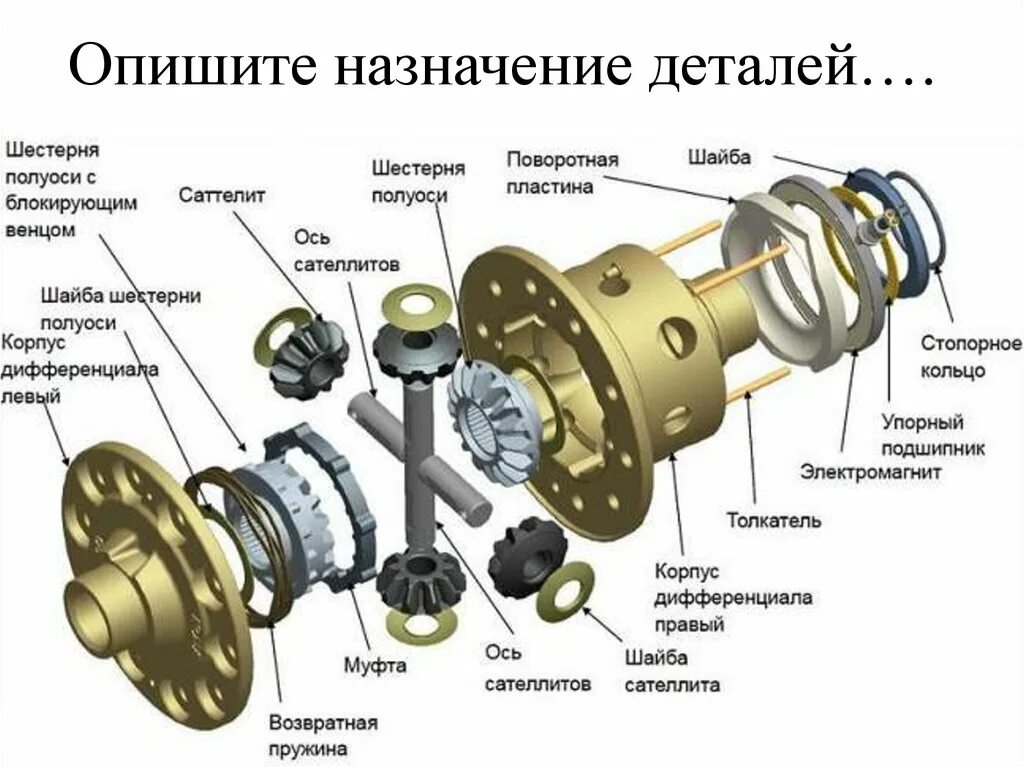 Опишите назначение деталей….

Шестерня полуоси с блокирующим венцом

Саттелит

Ось сателлитов

Шестерня полуоси

Поворотная пластина

Шайба

Шайба шестерни полуоси

Корпус дифференциала левый

Стопорное кольцо

Упорный подшипник

Электромагнит

Толкатель

Корпус дифференциала правый

Шайба сателлита

Ось сателлитов

Муфта

Возвратная пружина