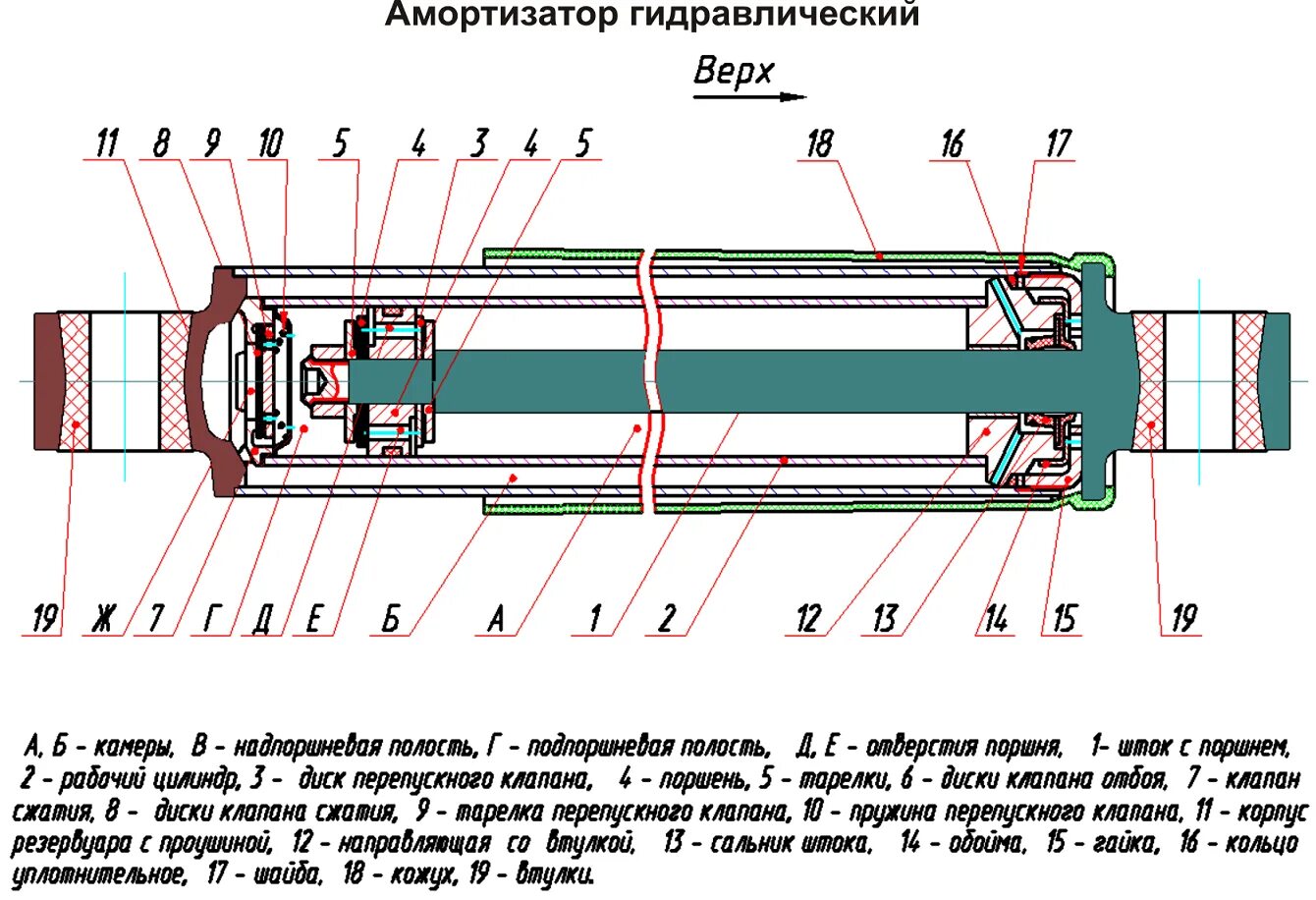 Амортизатор гидравлический

Верх

11 8 9 10 5 4 3 4 5 18 16 17

19 Ж 7 Г Д Е Б А 1 2 12 13 14 15 19

А, Б - камеры, В - надпоршневая полость, Г - подпоршневая полость, Д, Е - отверстия поршня, 1- шток с поршнем, 2 - рабочий цилиндр, 3 - диск перепускного клапана, 4 - поршень, 5 - тарелки, 6 - диски клапана отбоя, 7 - клапан сжатия, 8 - диски клапана сжатия, 9 - тарелка перепускного клапана, 10 - пружина перепускного клапана, 11 - корпус резервуара с проушиной, 12 - направляющая со втулкой, 13 - сальник штока, 14 - обойма, 15 - гайка, 16 - кольцо уплотнительное, 17 - шайба, 18 - кожух, 19 - втулки.