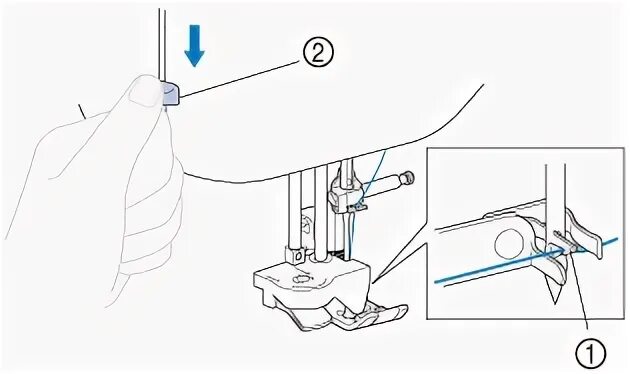 ②

①