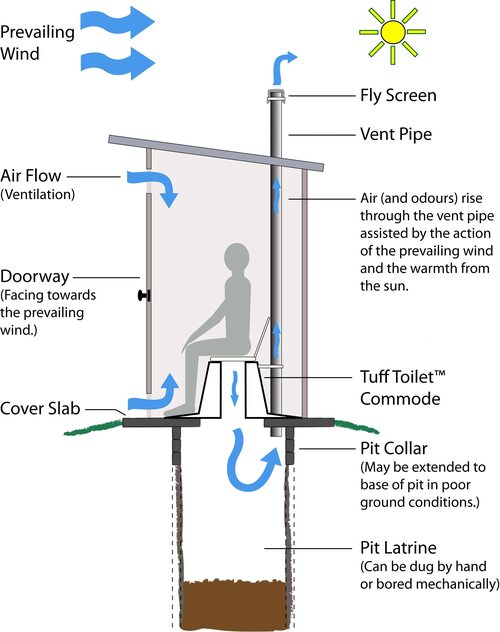 Prevailing Wind

Fly Screen

Vent Pipe

Air Flow
(Ventilation)

Air (and odours) rise through the vent pipe assisted by the action of the prevailing wind and the warmth from the sun.

Doorway
(Facing towards the prevailing wind.)

Tuff Toilet™ Commode

Cover Slab

Pit Collar
(May be extended to base of pit in poor ground conditions.)

Pit Latrine
(Can be dug by hand or bored mechanically)