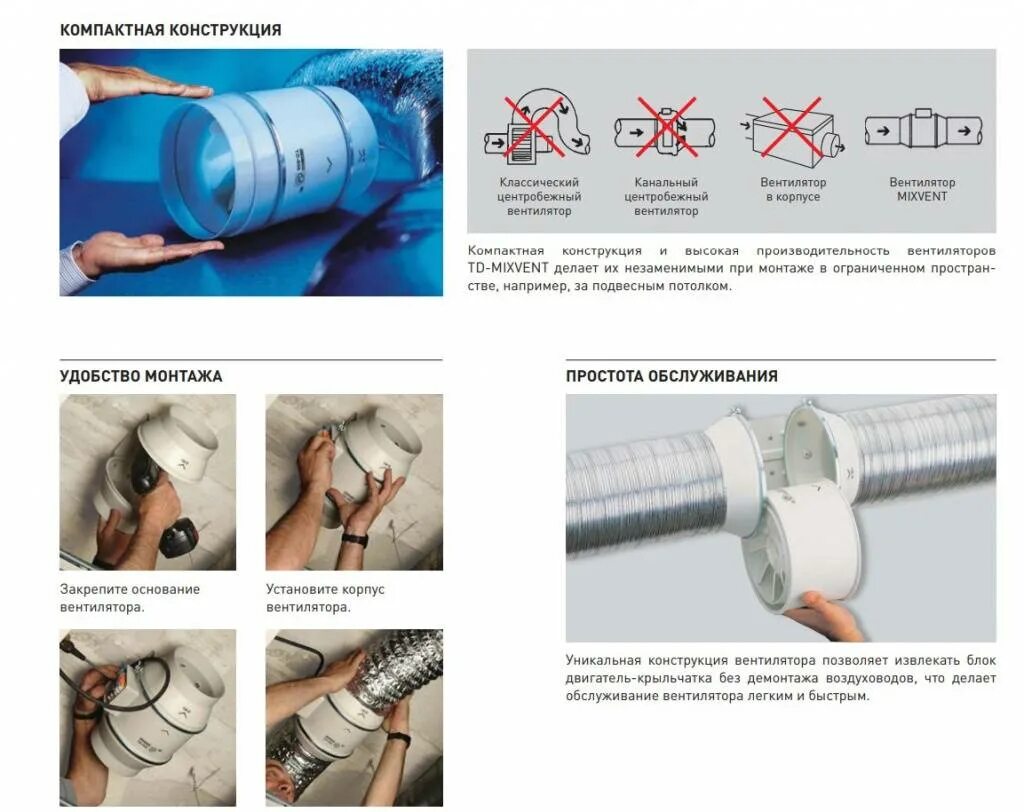 КОМПАКТНАЯ КОНСТРУКЦИЯ

Классический центробежный вентилятор

Канальный центробежный вентилятор

Вентилятор в корпусе

Вентилятор MIXVENT

Компактная конструкция и высокая производительность вентиляторов TD-MIXVENT делает их незаменимыми при монтаже в ограниченном пространстве, например, за подвесным потолком.

УДОБСТВО МОНТАЖА

Закрепите основание вентилятора.

Установите корпус вентилятора.

ПРОСТОТА ОБСЛУЖИВАНИЯ

Уникальная конструкция вентилятора позволяет извлекать блок двигатель-крыльчатка без демонтажа воздуховодов, что делает обслуживание вентилятора легким и быстрым.