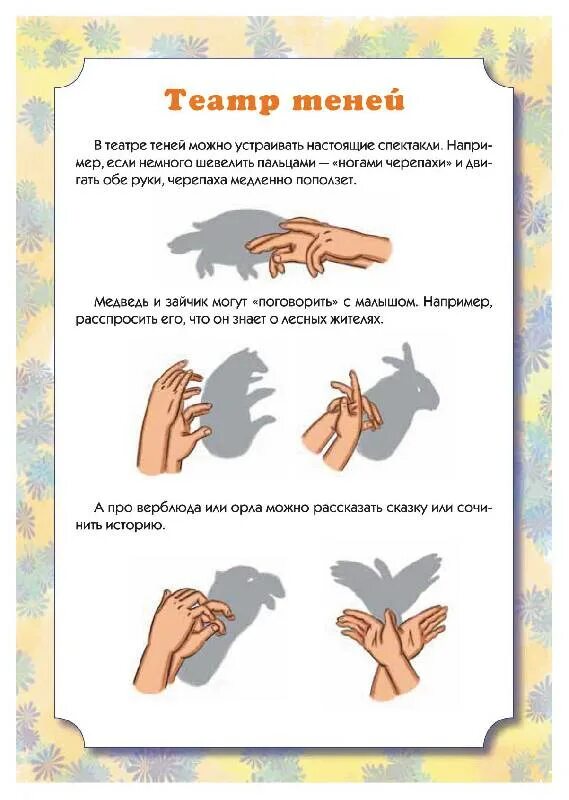 Театр теней

В театре теней можно устраивать настоящие спектакли. Например, если немного шевелить пальцами — «ногами черепахи» и двигать обе руки, черепаха медленно поползет.

Медведь и зайчик могут «поговорить» с малышом. Например, расспросить его, что он знает о лесных жителях.

А про верблюда или орла можно рассказать сказку или сочинить историю.