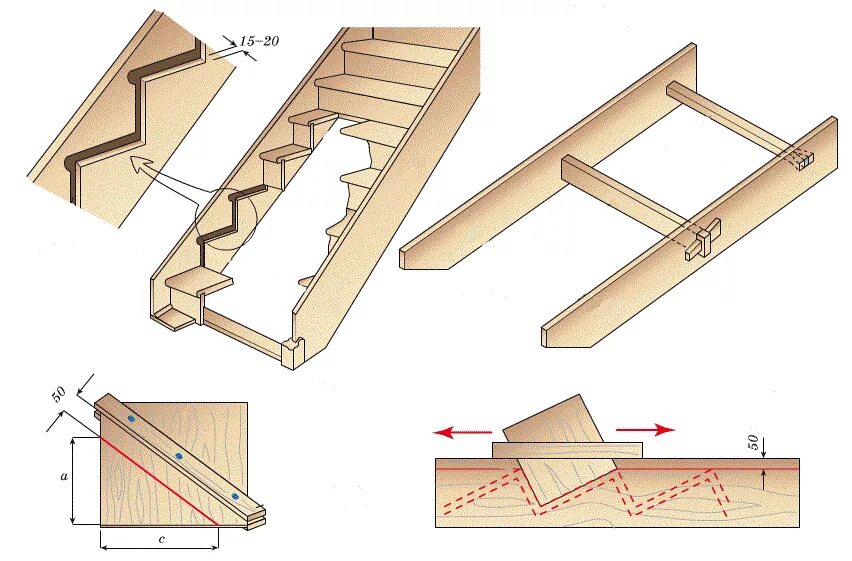 15–20

50

a

c

50