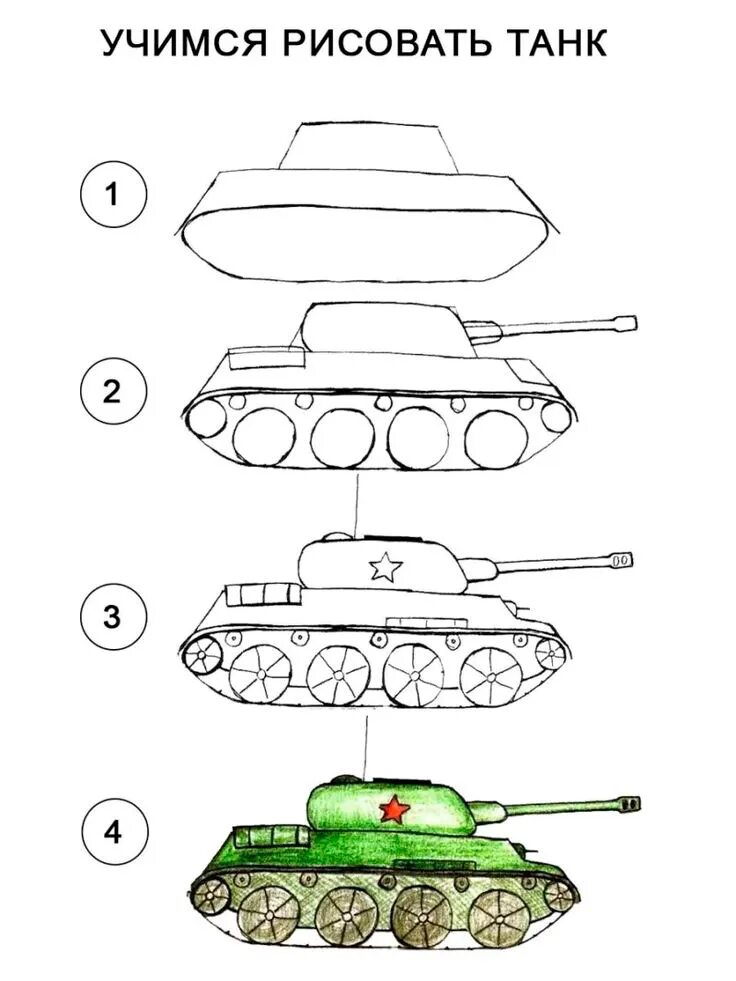 УЧИМСЯ РИСОВАТЬ ТАНК

1

2

3

4