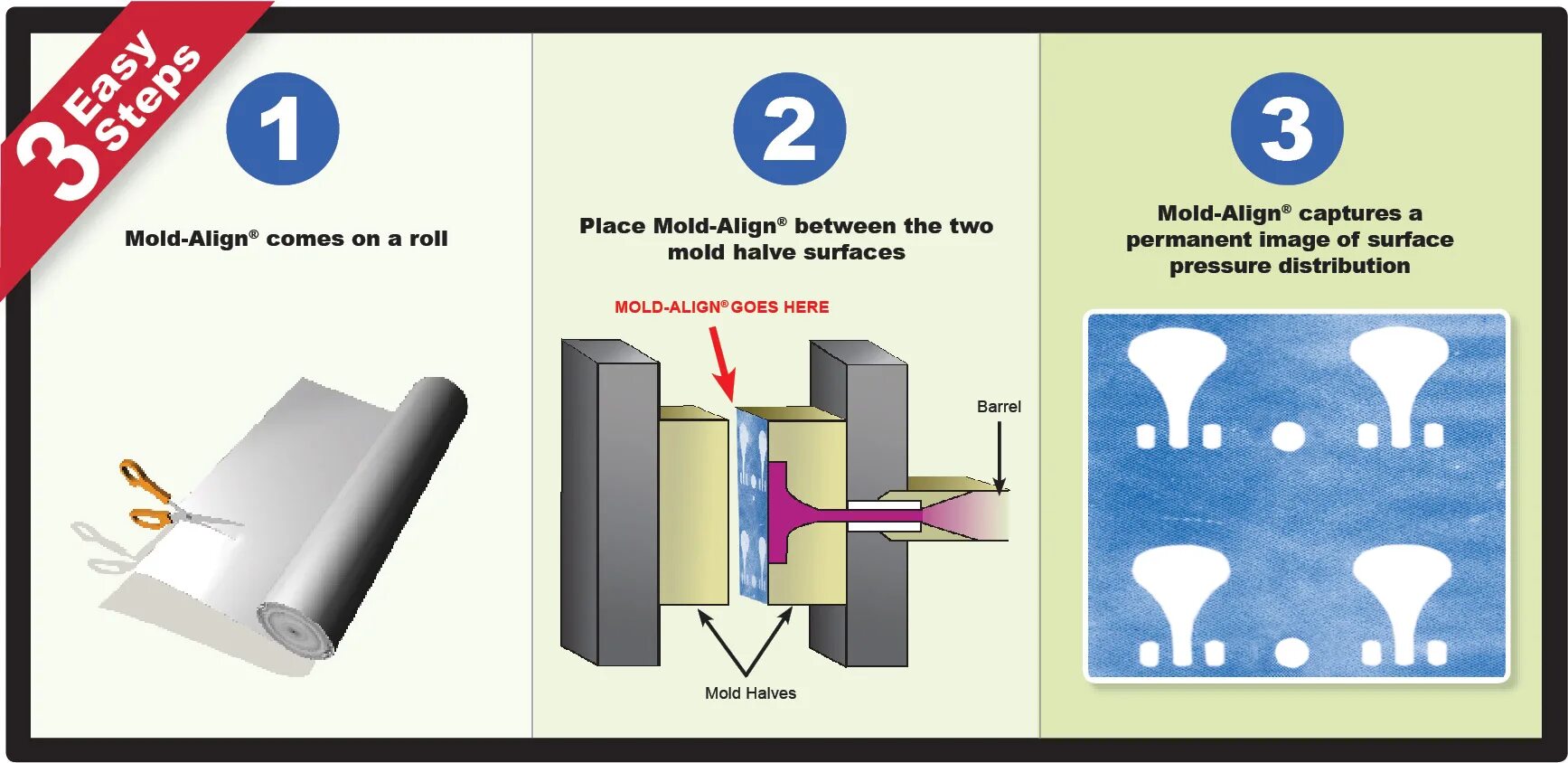 3 Easy Steps

1

Mold-Align® comes on a roll

2

Place Mold-Align® between the two mold halve surfaces

MOLD-ALIGN® GOES HERE

Barrel

Mold Halves

3

Mold-Align® captures a permanent image of surface pressure distribution