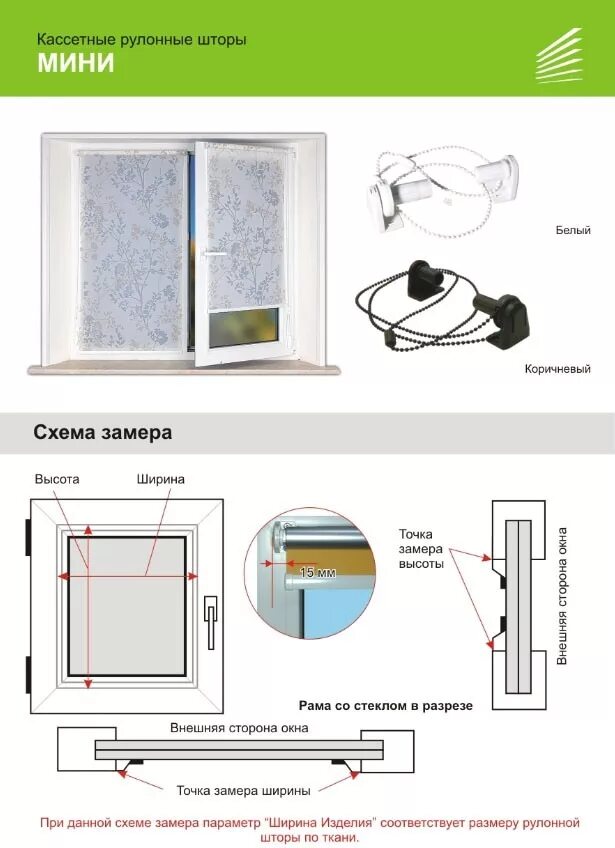 Кассетные рулонные шторы
МИНИ

Белый

Коричневый

Схема замера

Высота

Ширина

15 мм

Точка замера высоты

Внешняя сторона окна

Рама со стеклом в разрезе

Внешняя сторона окна

Точка замера ширины

При данной схеме замера параметр "Ширина Изделия" соответствует размеру рулонной шторы по ткани.