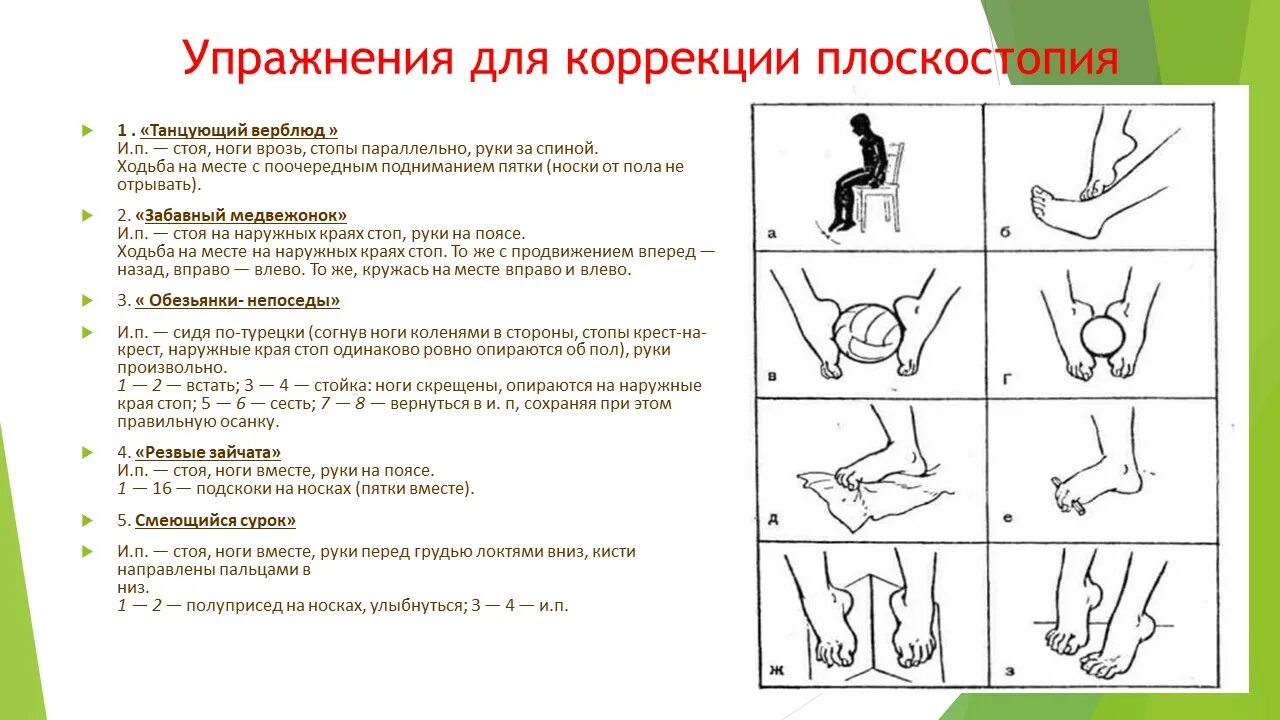 Упражнения для коррекции плоскостопия

1 . «Танцующий верблюд »
И.п. — стоя, ноги врозь, стопы параллельно, руки за спиной.
Ходьба на месте с поочередным подниманием пятки (носки от пола не отрывать).

2. «Забавный медвежонок»
И.п. — стоя на наружных краях стоп, руки на поясе.
Ходьба на месте на наружных краях стоп. То же с продвижением вперед — назад, вправо — влево. То же, кружась на месте вправо и влево.

3. « Обезьянки- непоседы»

И.п. — сидя по-турецки (согнув ноги коленями в стороны, стопы крест-на-крест, наружные края стоп одинаково ровно опираются об пол), руки произвольно.
1 — 2 — встать; 3 — 4 — стойка: ноги скрещены, опираются на наружные края стоп; 5 — 6 — сесть; 7 — 8 — вернуться в и. п, сохраняя при этом правильную осанку.

4. «Резвые зайчата»
И.п. — стоя, ноги вместе, руки на поясе.
1 — 16 — подскоки на носках (пятки вместе).

5. Смеющийся сурок»

И.п. — стоя, ноги вместе, руки перед грудью локтями вниз, кисти направлены пальцами в
низ.
1 — 2 — полуприсед на носках, улыбнуться; 3 — 4 — и.п.

а
б
в
г
д
е
ж
з