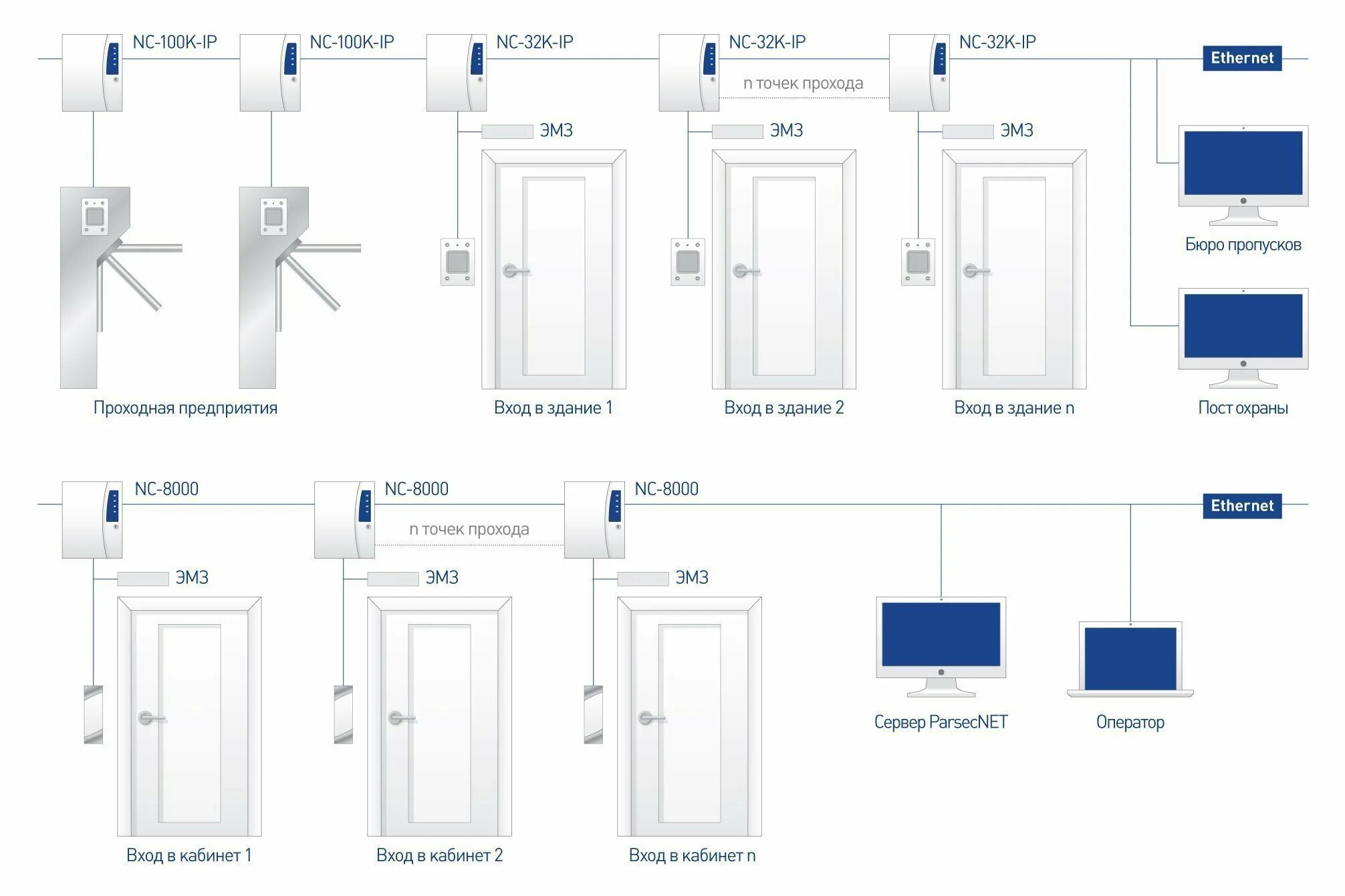 NC-100K-IP
NC-100K-IP
NC-32K-IP
NC-32K-IP
NC-32K-IP
Ethernet
n точек прохода
ЭМЗ
ЭМЗ
ЭМЗ
Бюро пропусков
Проходная предприятия
Вход в здание 1
Вход в здание 2
Вход в здание n
Пост охраны

NC-8000
NC-8000
NC-8000
Ethernet
n точек прохода
ЭМЗ
ЭМЗ
ЭМЗ
Сервер ParsecNET
Оператор
Вход в кабинет 1
Вход в кабинет 2
Вход в кабинет n