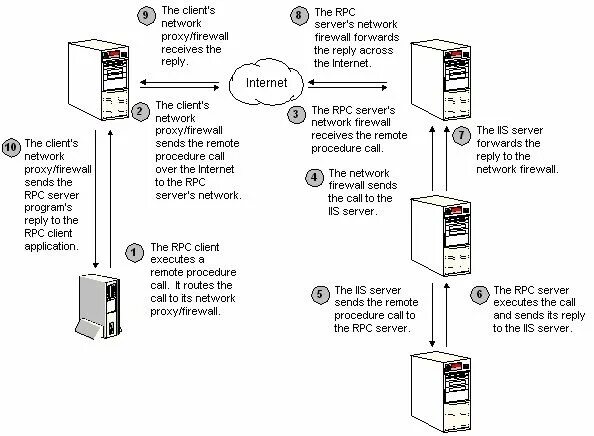 9 The client's network proxy/firewall receives the reply.

8 The RPC server's network firewall forwards the reply across the Internet.

Internet

2 The client's network proxy/firewall sends the remote procedure call over the Internet to the RPC server's network.

3 The RPC server's network firewall receives the remote procedure call.

7 The IIS server forwards the reply to the network firewall.

10 The client's network proxy/firewall sends the RPC server program's reply to the RPC client application.

4 The network firewall sends the call to the IIS server.

1 The RPC client executes a remote procedure call. It routes the call to its network proxy/firewall.

5 The IIS server sends the remote procedure call to the RPC server.

6 The RPC server executes the call and sends its reply to the IIS server.