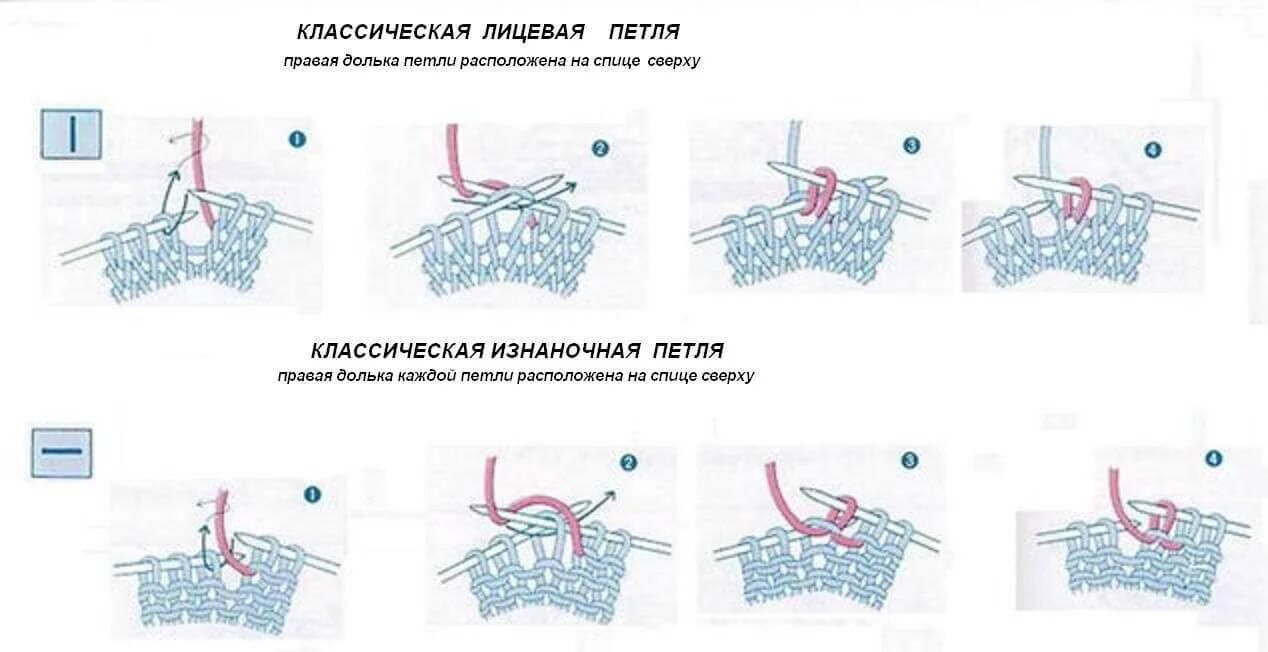 КЛАССИЧЕСКАЯ ЛИЦЕВАЯ ПЕТЛЯ
правая долька петли расположена на спице сверху

1
2
3
4

КЛАССИЧЕСКАЯ ИЗНАНОЧНАЯ ПЕТЛЯ
правая долька каждой петли расположена на спице сверху

1
2
3
4