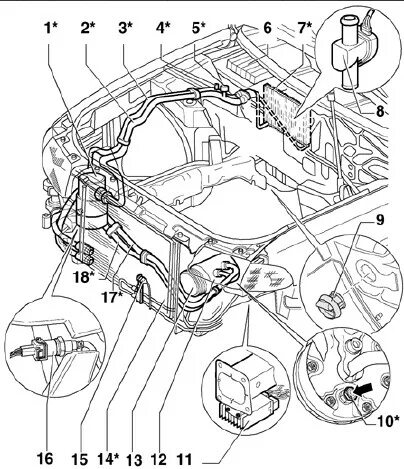 1* 2* 3* 4* 5* 6 7*
8
9
18*
17*
10*
16 15 14* 13 12 11