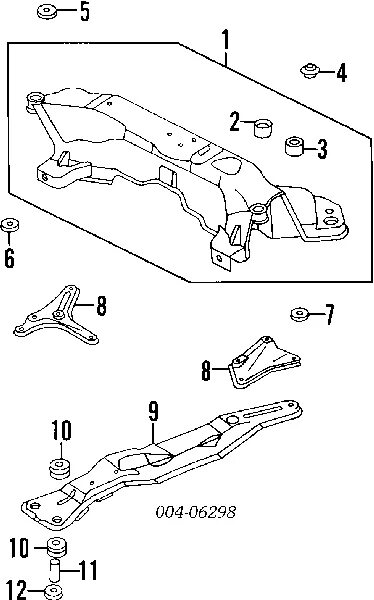 5
1
4
2
3
6
8
7
8
9
10
004-06298
10
11
12