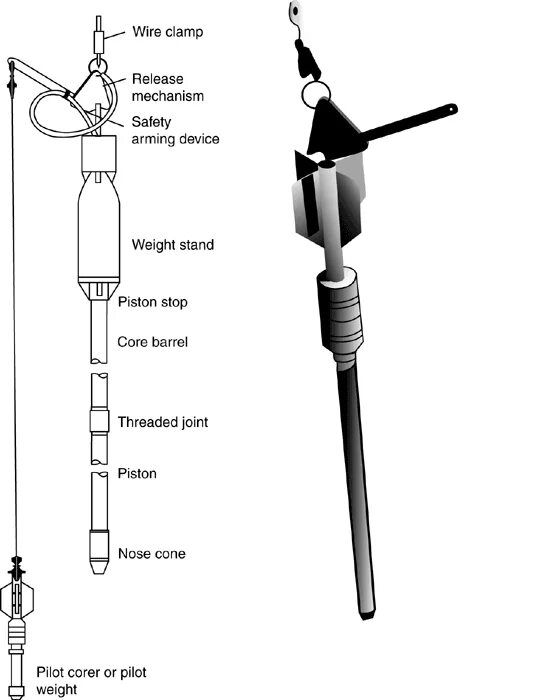 Wire clamp

Release mechanism

Safety arming device

Weight stand

Piston stop

Core barrel

Threaded joint

Piston

Nose cone

Pilot corer or pilot weight