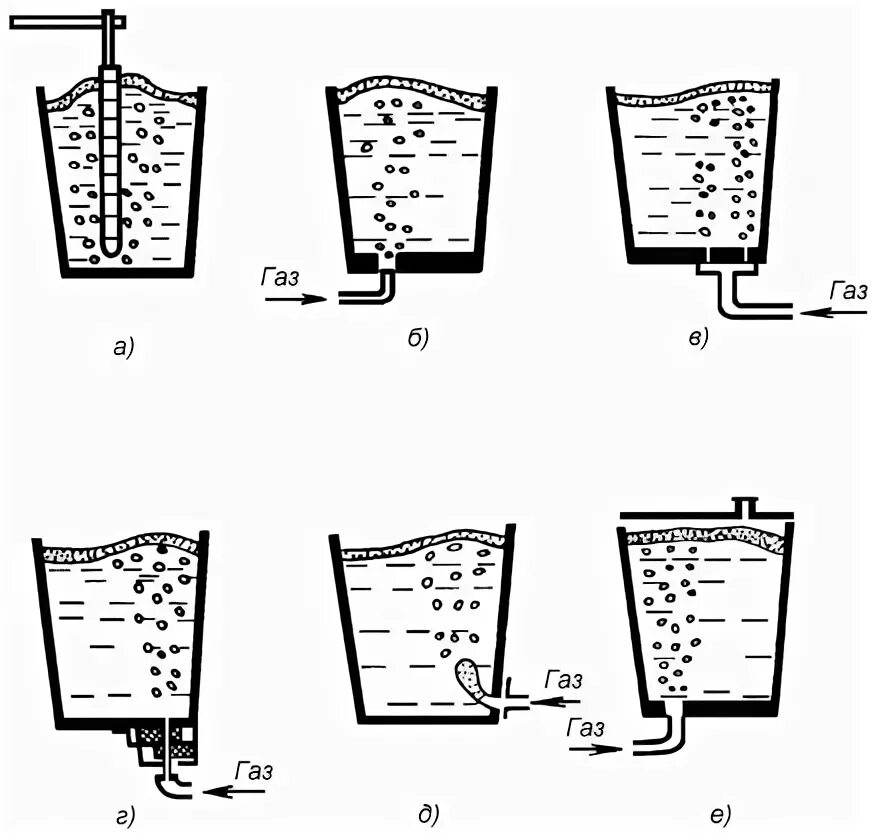 Газ

Газ

а)

б)

в)

Газ

Газ

Газ

г)

д)

е)