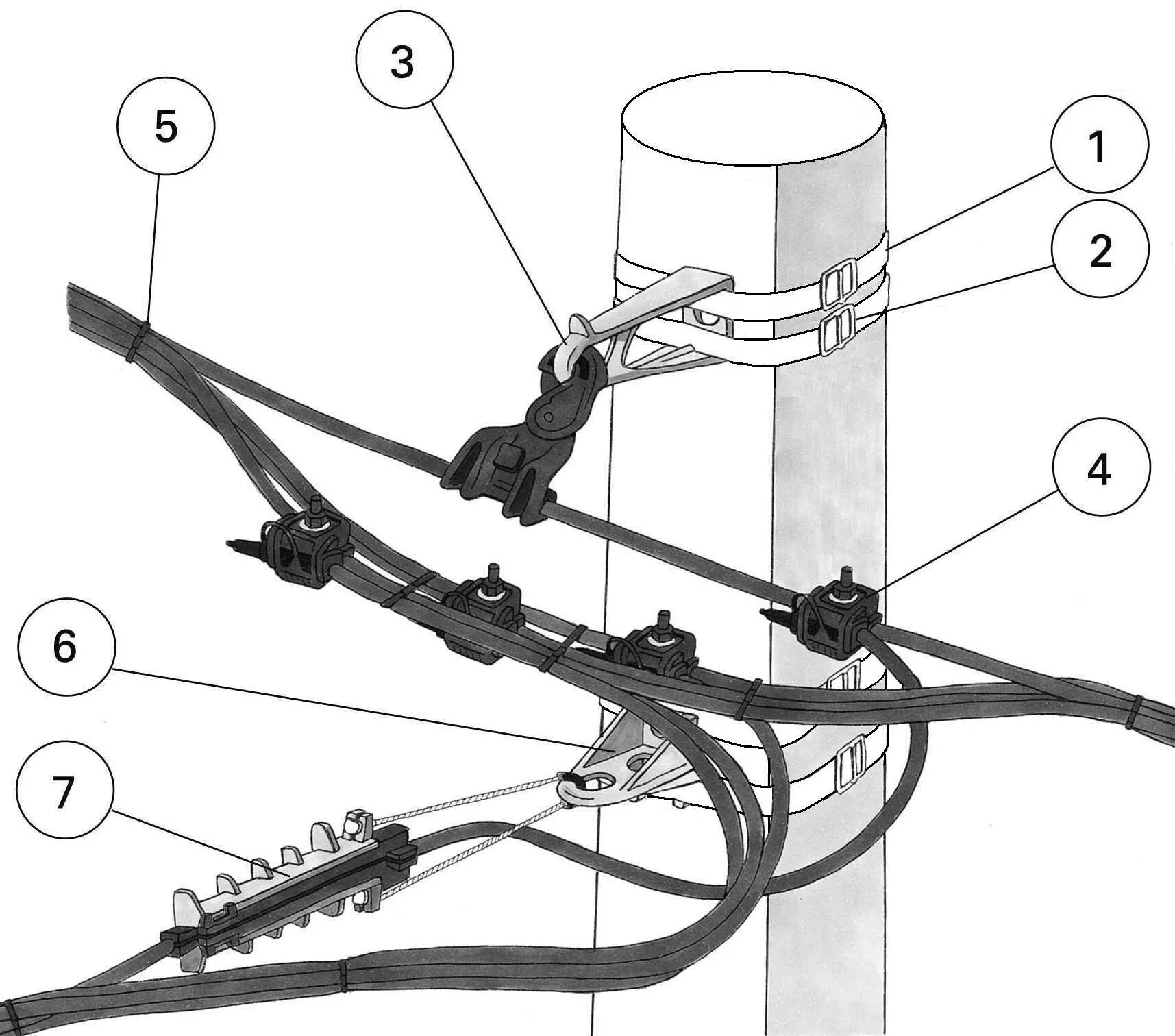 3
5
1
2
4
6
7