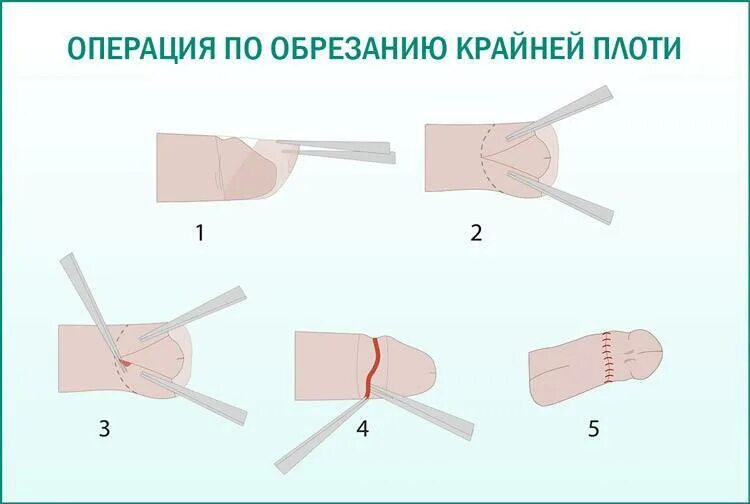 ОПЕРАЦИЯ ПО ОБРЕЗАНИЮ КРАЙНЕЙ ПЛОТИ

1

2

3

4

5