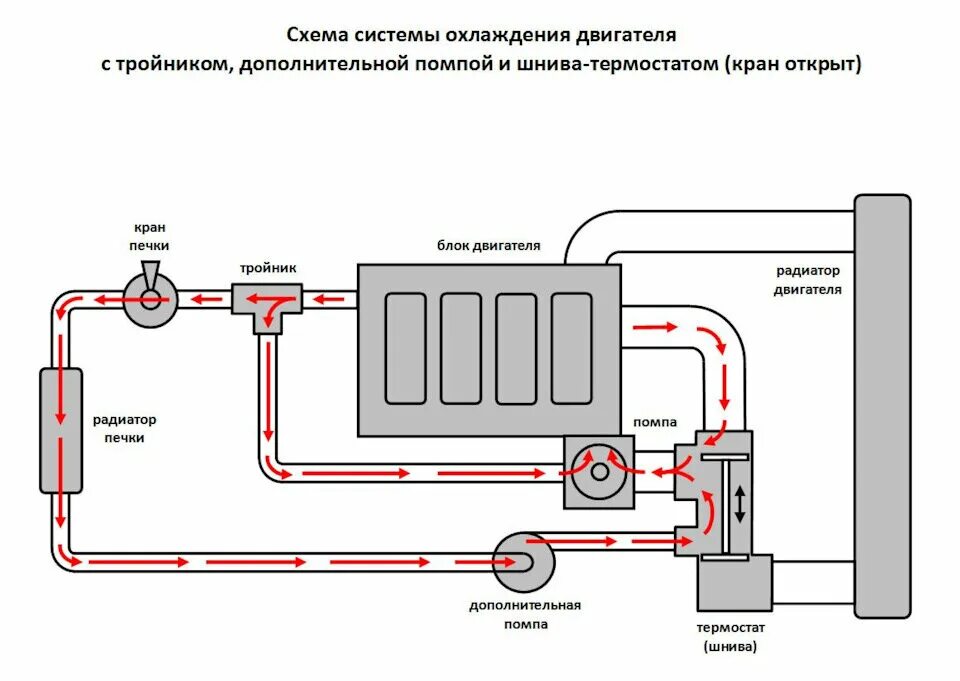 Схема системы охлаждения двигателя
с тройником, дополнительной помпой и шнива-термостатом (кран открыт)

кран
печки

тройник

блок двигателя

радиатор
двигателя

радиатор
печки

помпа

дополнительная
помпа

термостат
(шнива)