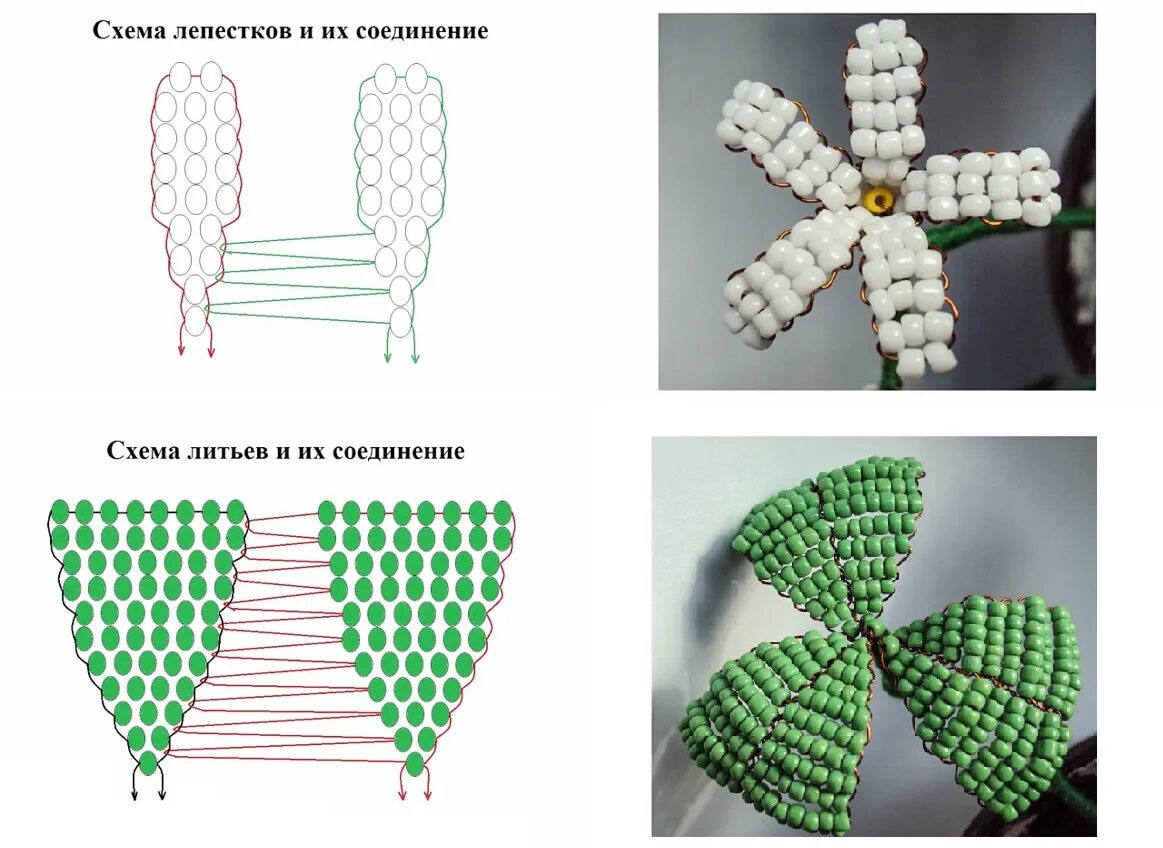 Схема лепестков и их соединение

Схема литьев и их соединение