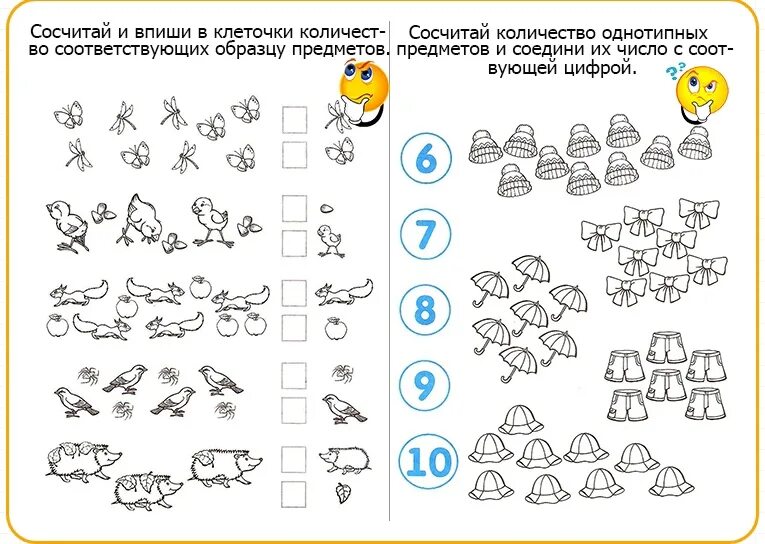 Сосчитай и впиши в клеточки количество соответствующих образцу предметов.

Сосчитай количество однотипных предметов и соедини их число с соотвующей цифрой.

6

7

8

9

10