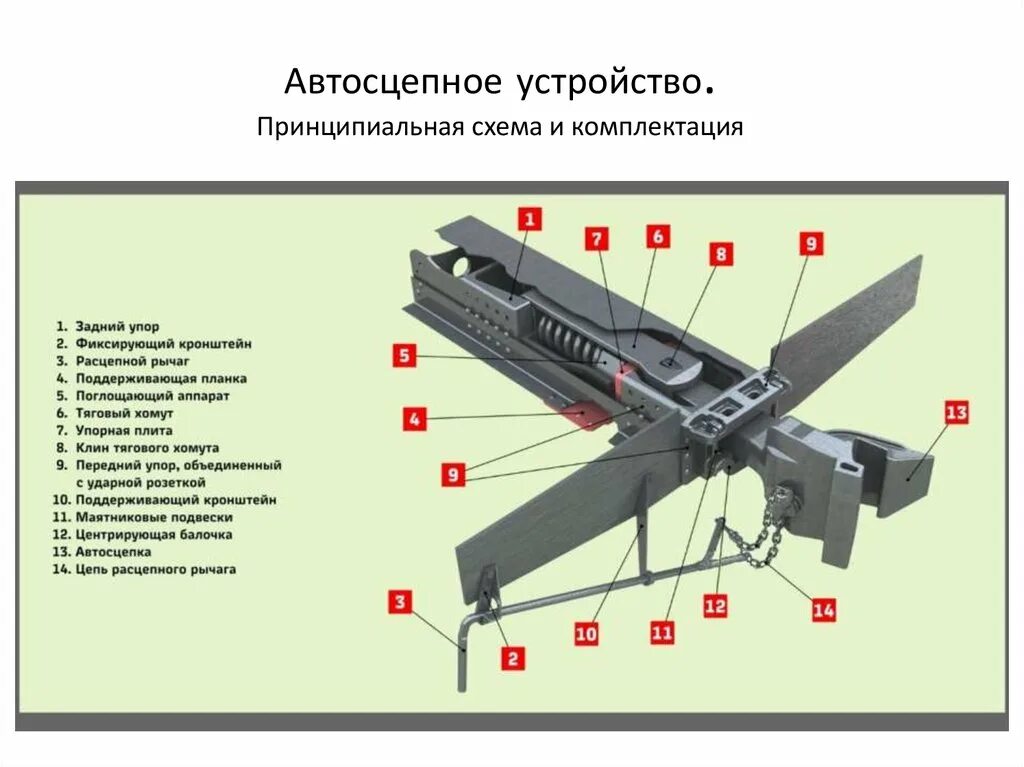 Автосцепное устройство.

Принципиальная схема и комплектация

1. Задний упор
2. Фиксирующий кронштейн
3. Расцепной рычаг
4. Поддерживающая планка
5. Поглощающий аппарат
6. Тяговый хомут
7. Упорная плита
8. Клин тягового хомута
9. Передний упор, объединенный с ударной розеткой
10. Поддерживающий кронштейн
11. Маятниковые подвески
12. Центрирующая балочка
13. Автосцепка
14. Цепь расцепного рычага

1
7
6
8
9
5
4
9
13
3
2
10
11
12
14