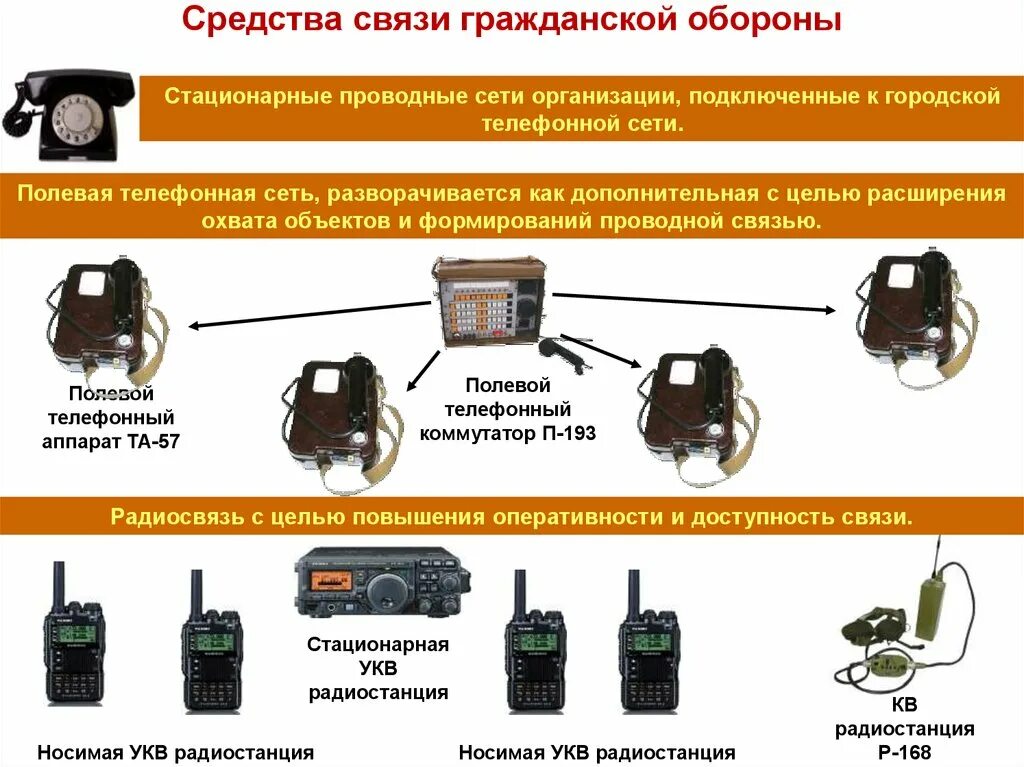 Средства связи гражданской обороны

Стационарные проводные сети организации, подключенные к городской телефонной сети.

Полевая телефонная сеть, разворачивается как дополнительная с целью расширения охвата объектов и формирований проводной связью.

Полевой телефонный аппарат ТА-57

Полевой телефонный коммутатор П-193

Радиосвязь с целью повышения оперативности и доступность связи.

Стационарная УКВ радиостанция

КВ радиостанция Р-168

Носимая УКВ радиостанция

Носимая УКВ радиостанция