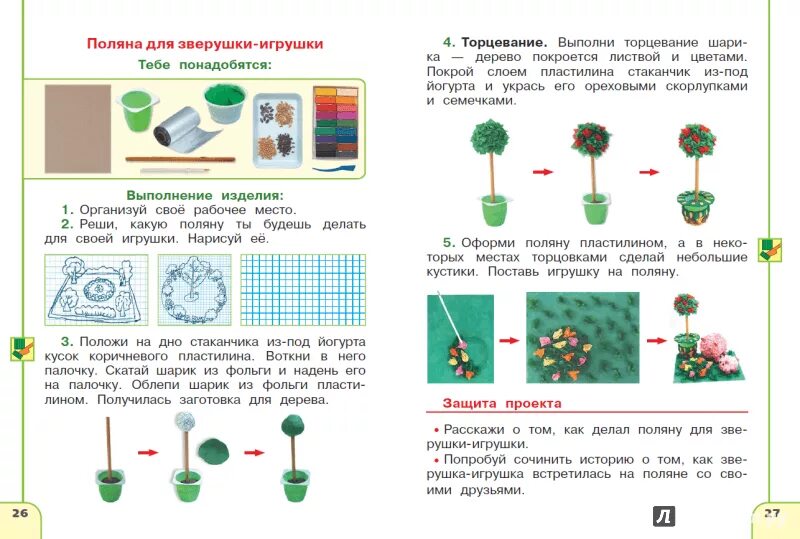 Поляна для зверушки-игрушки

Тебе понадобятся:

Выполнение изделия:

1. Организуй своё рабочее место.

2. Реши, какую поляну ты будешь делать для своей игрушки. Нарисуй её.

3. Положи на дно стаканчика из-под йогурта кусок коричневого пластилина. Воткни в него палочку. Скатай шарик из фольги и надень его на палочку. Облепи шарик из фольги пластилином. Получилась заготовка для дерева.

26

4. Торцевание. Выполни торцевание шарика — дерево покроется листвой и цветами. Покрой слоем пластилина стаканчик из-под йогурта и укрась его ореховыми скорлупками и семечками.

5. Оформи поляну пластилином, а в некоторых местах торцовками сделай небольшие кустики. Поставь игрушку на поляну.

Защита проекта

• Расскажи о том, как делал поляну для зверушки-игрушки.

• Попробуй сочинить историю о том, как зверушка-игрушка встретилась на поляне со своими друзьями.

Л

27