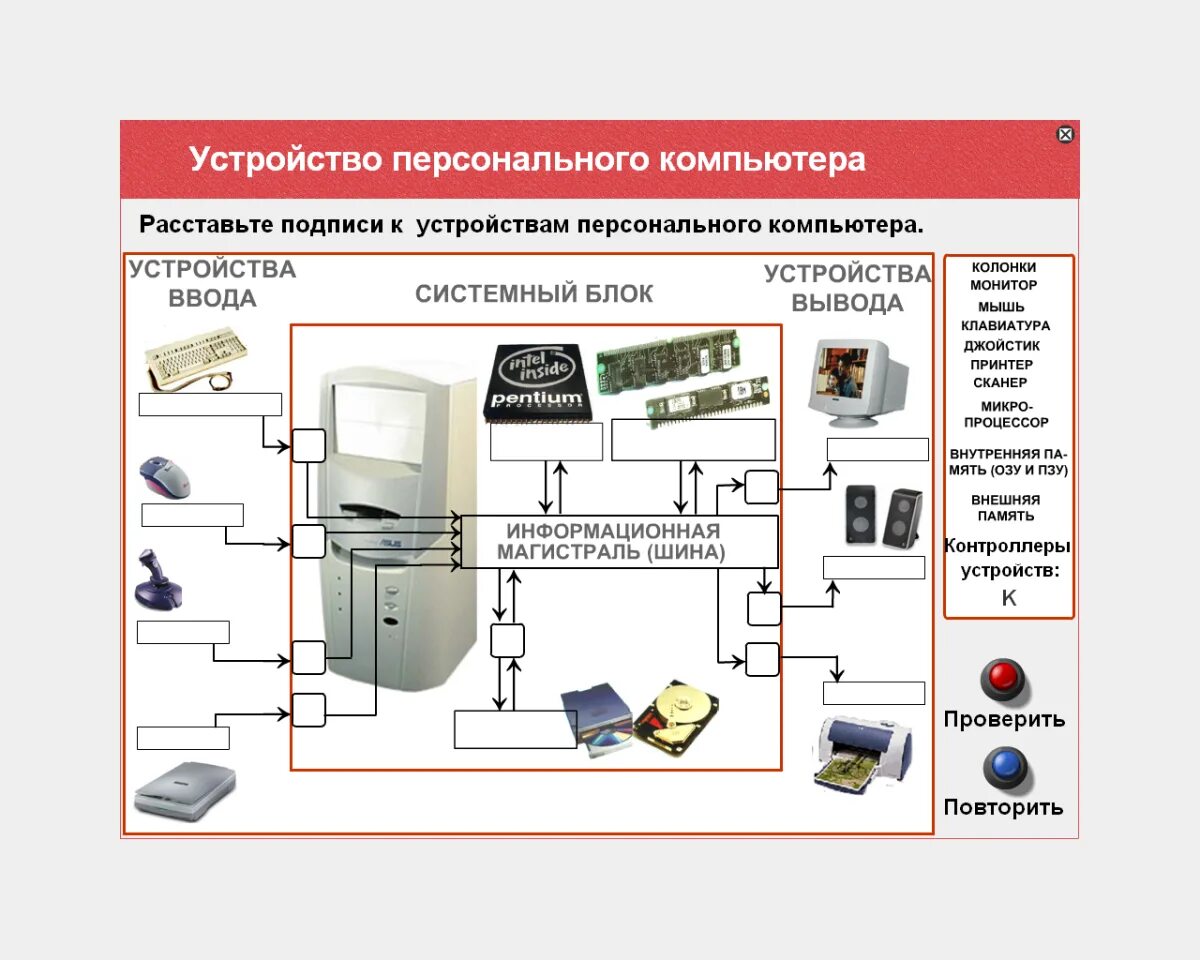 Устройство персонального компьютера

Расставьте подписи к устройствам персонального компьютера.

УСТРОЙСТВА ВВОДА

СИСТЕМНЫЙ БЛОК

УСТРОЙСТВА ВЫВОДА

intel inside pentium PROCESSOR

ASUS

ИНФОРМАЦИОННАЯ МАГИСТРАЛЬ (ШИНА)

КОЛОНКИ
МОНИТОР
МЫШЬ
КЛАВИАТУРА
ДЖОЙСТИК
ПРИНТЕР
СКАНЕР
МИКРО-ПРОЦЕССОР
ВНУТРЕННЯЯ ПАМЯТЬ (ОЗУ И ПЗУ)
ВНЕШНЯЯ ПАМЯТЬ
Контроллеры устройств:
К

Проверить

Повторить