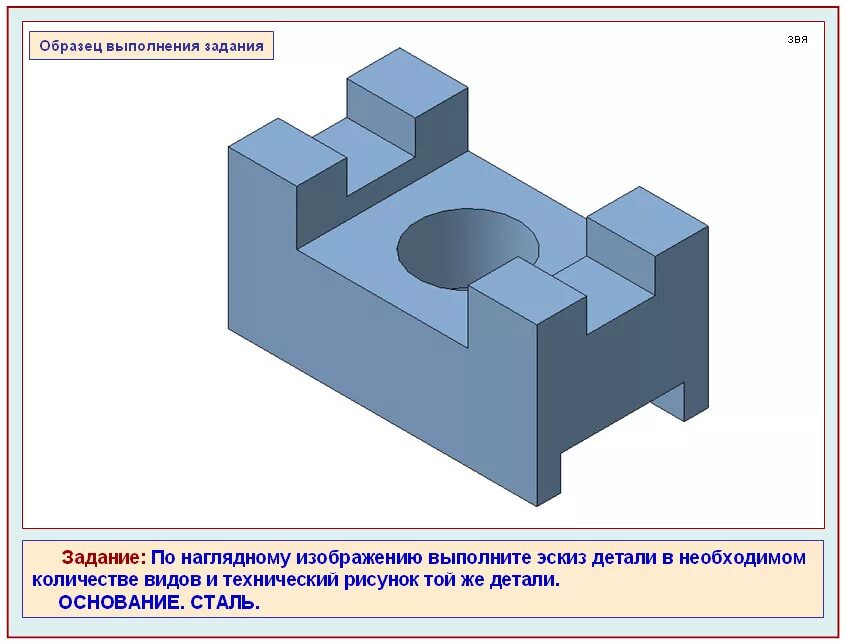 Образец выполнения задания

звя

Задание: По наглядному изображению выполните эскиз детали в необходимом количестве видов и технический рисунок той же детали.
ОСНОВАНИЕ. СТАЛЬ.