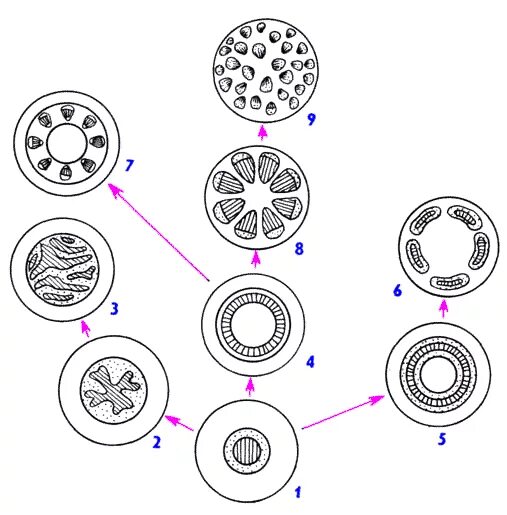 9

7

8

3

6

4

2

5

1