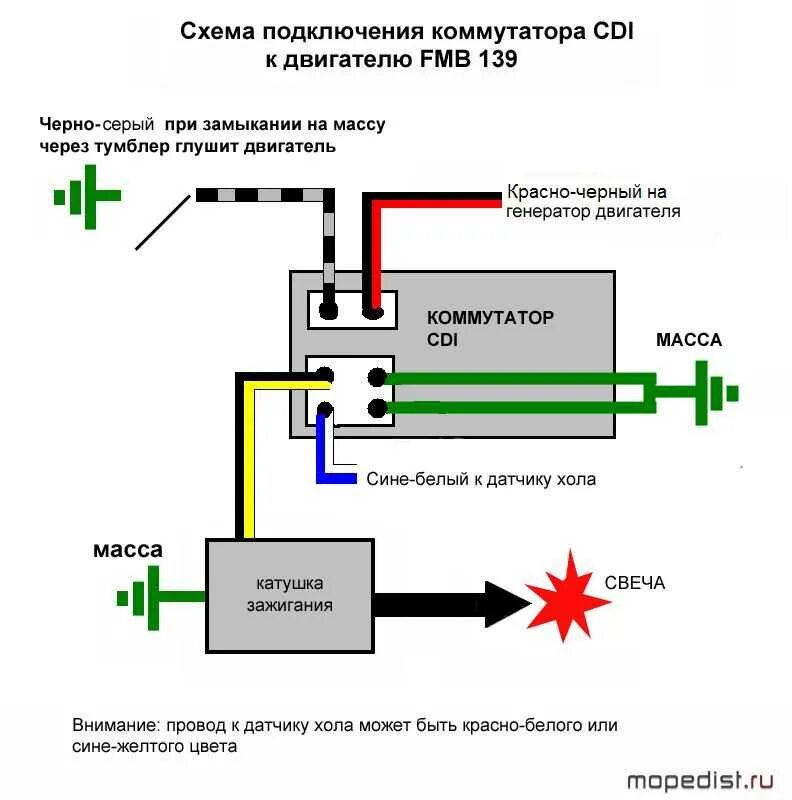 Схема подключения коммутатора CDI
к двигателю FMB 139

Черно-серый при замыкании на массу через тумблер глушит двигатель

Красно-черный на генератор двигателя

КОММУТАТОР CDI

МАССА

Сине-белый к датчику хола

масса

катушка зажигания

СВЕЧА

Внимание: провод к датчику хола может быть красно-белого или сине-желтого цвета

mopedist.ru