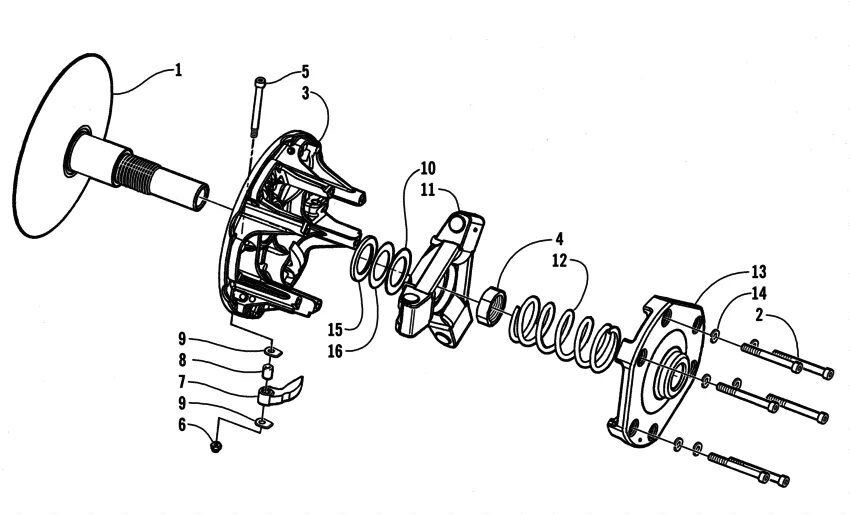 1
5
3
10
11
4
12
13
14
2
15
16
9
8
7
9
6