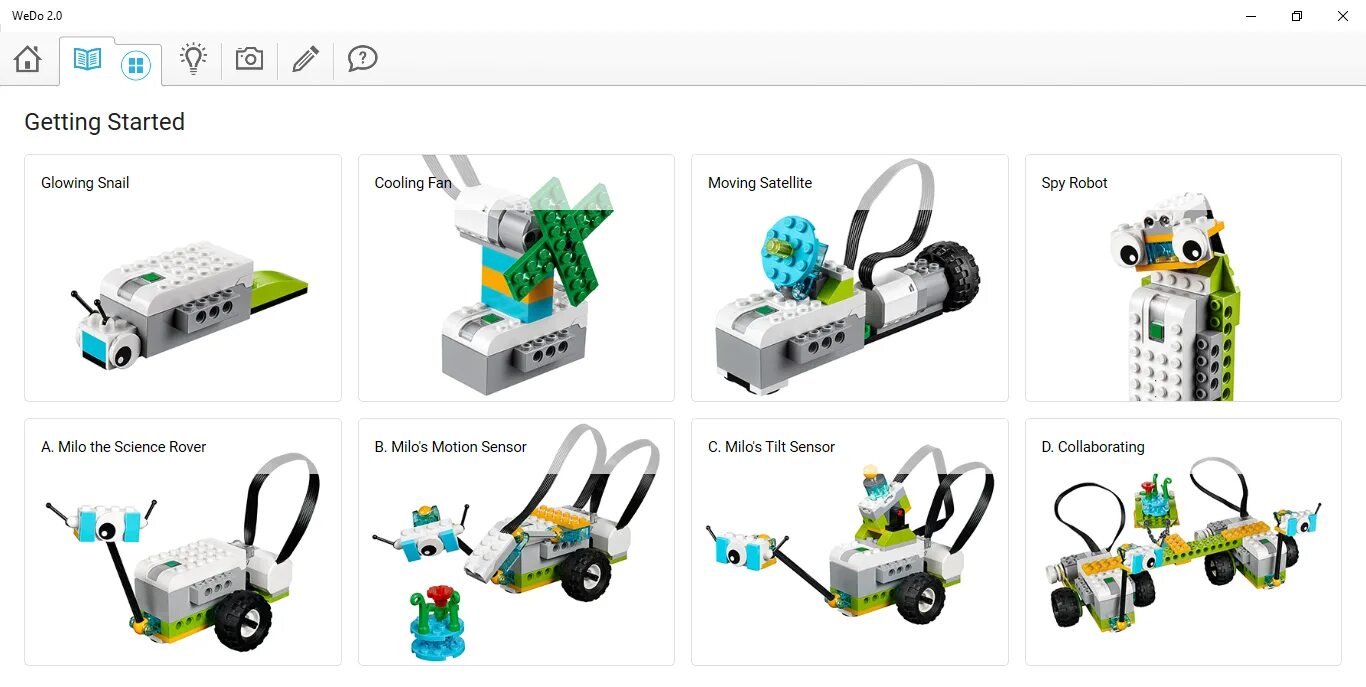 WeDo 2.0

Getting Started

Glowing Snail

Cooling Fan

Moving Satellite

Spy Robot

A. Milo the Science Rover

B. Milo's Motion Sensor

C. Milo's Tilt Sensor

D. Collaborating