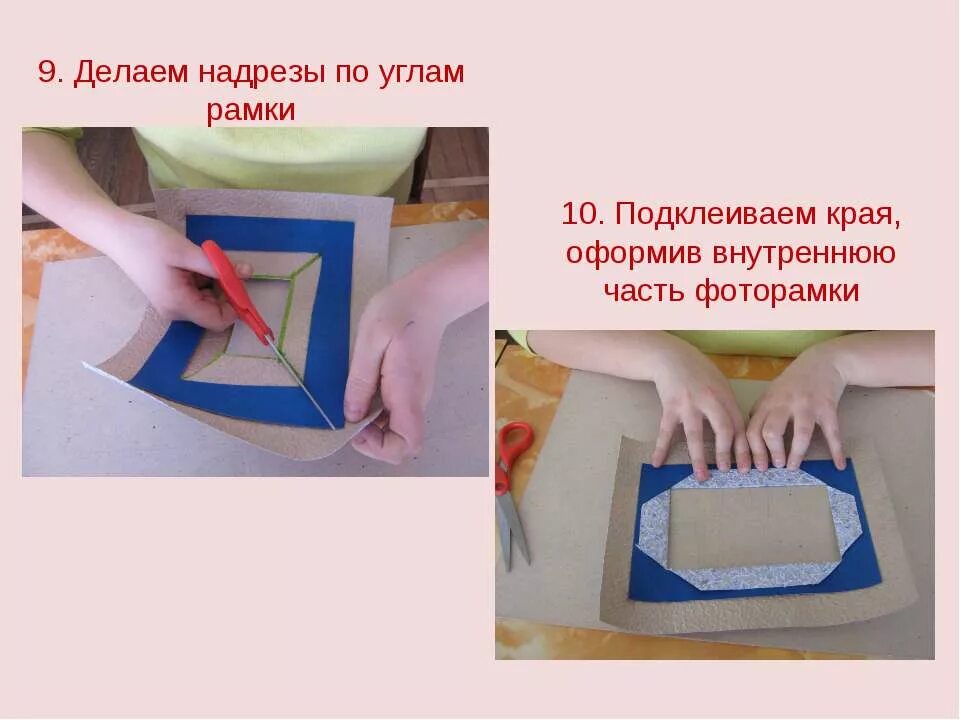 9. Делаем надрезы по углам рамки

10. Подклеиваем края, оформив внутреннюю часть фоторамки