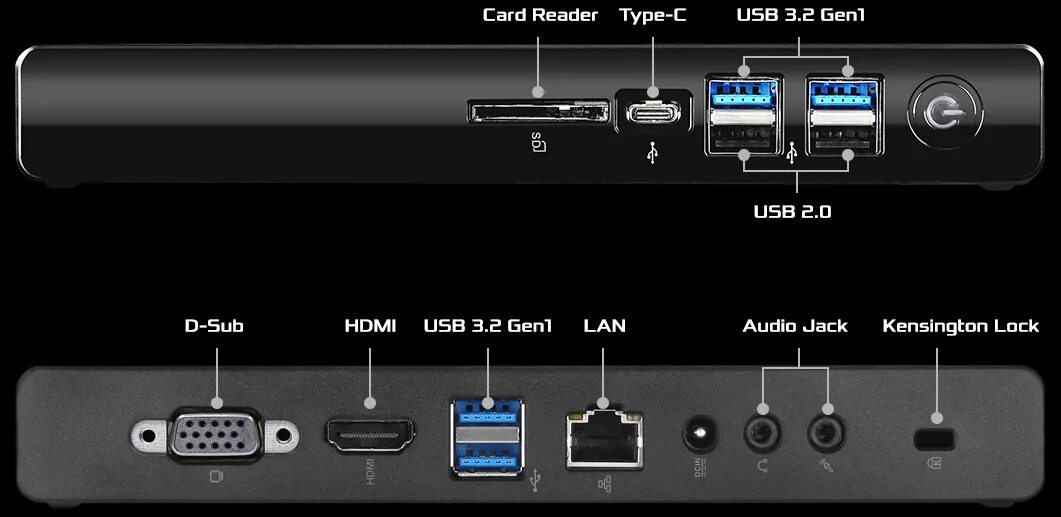 Card Reader
Type-C
USB 3.2 Gen1
SD
USB 2.0

D-Sub
HDMI
USB 3.2 Gen1
LAN
Audio Jack
Kensington Lock
HDMI
DCIN