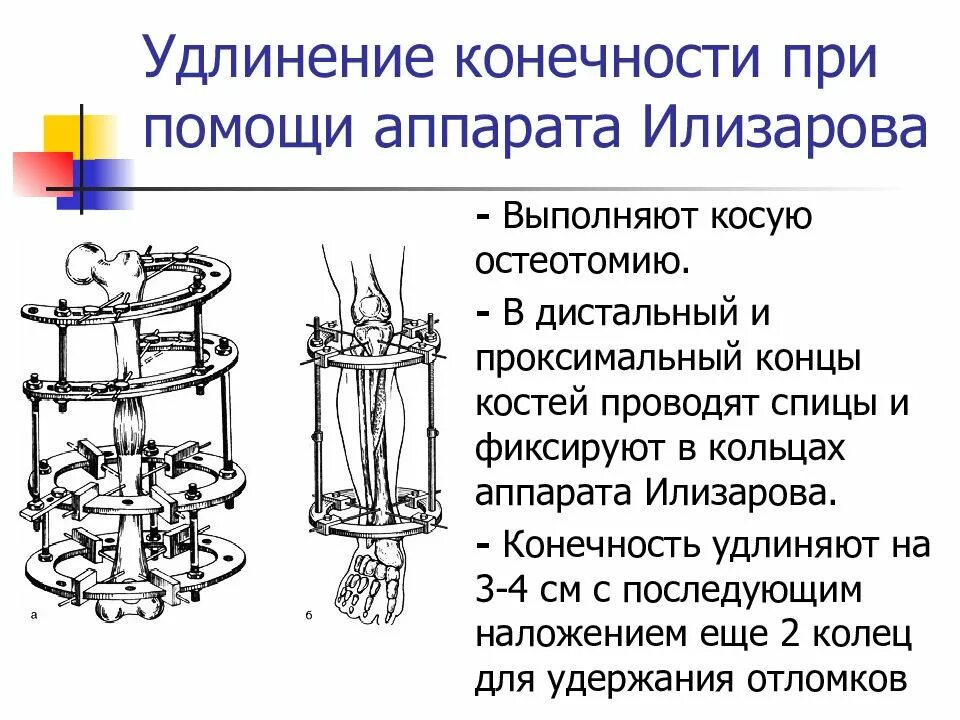 Удлинение конечности при помощи аппарата Илизарова

а

б

- Выполняют косую остеотомию.

- В дистальный и проксимальный концы костей проводят спицы и фиксируют в кольцах аппарата Илизарова.

- Конечность удлиняют на 3-4 см с последующим наложением еще 2 колец для удержания отломков