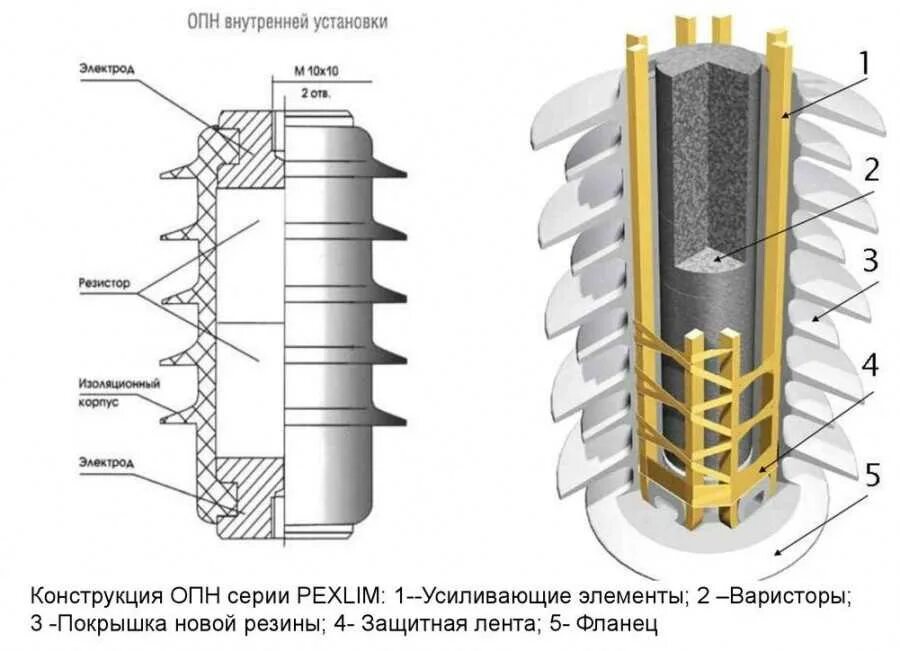 ОПН внутренней установки

Электрод

М 10х10

2 отв.

Резистор

Изоляционный корпус

Электрод

1

2

3

4

5

Конструкция ОПН серии PEXLIM: 1--Усиливающие элементы; 2 –Варисторы; 3 -Покрышка новой резины; 4- Защитная лента; 5- Фланец