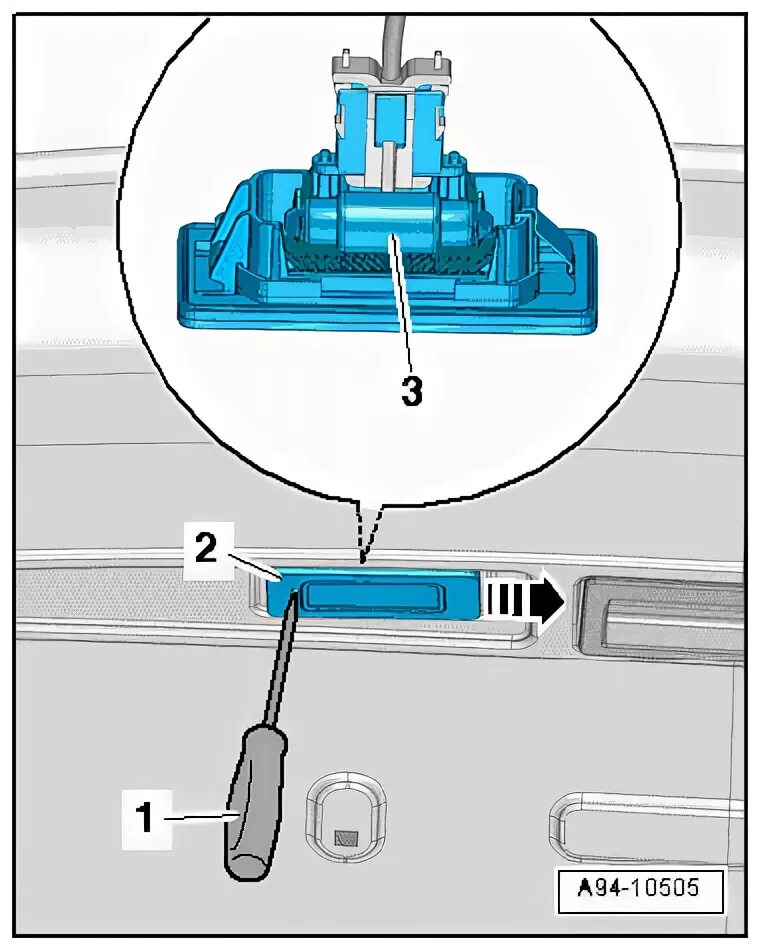 3

2

1

A94-10505