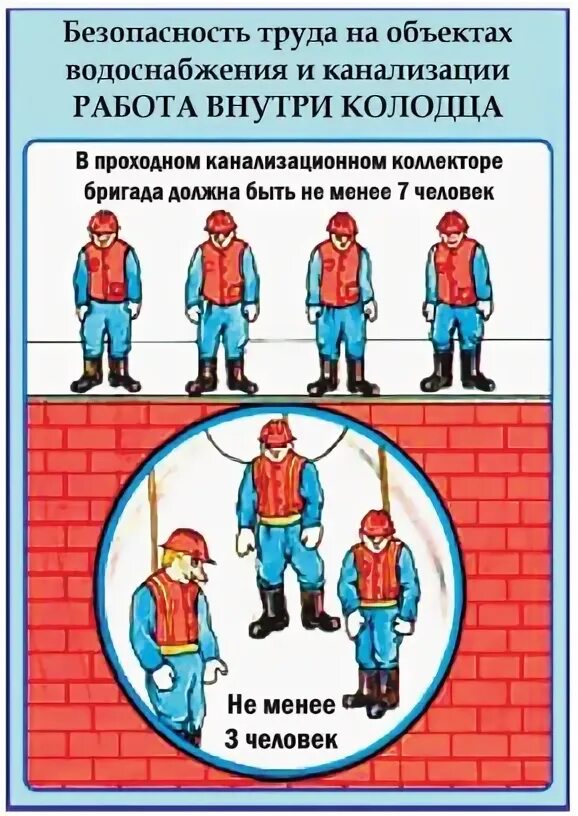 Безопасность труда на объектах водоснабжения и канализации
РАБОТА ВНУТРИ КОЛОДЦА

В проходном канализационном коллекторе бригада должна быть не менее 7 человек

Не менее 3 человек