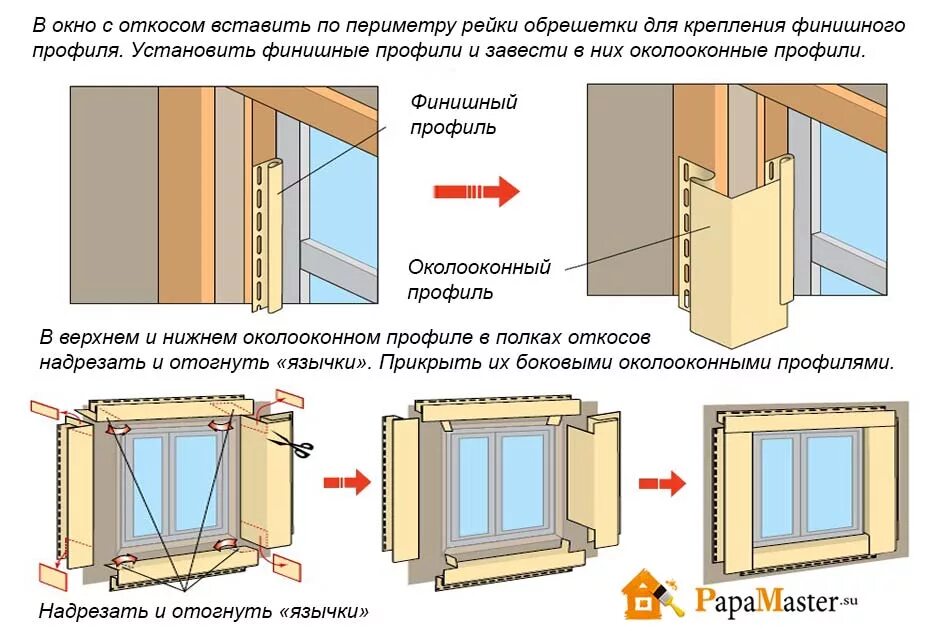 В окно с откосом вставить по периметру рейки обрешетки для крепления финишного профиля. Установить финишные профили и завести в них околооконные профили.

Финишный профиль

Околооконный профиль

В верхнем и нижнем околооконном профиле в полках откосов надрезать и отогнуть «язычки». Прикрыть их боковыми околооконными профилями.

Надрезать и отогнуть «язычки»

PapaMaster.su