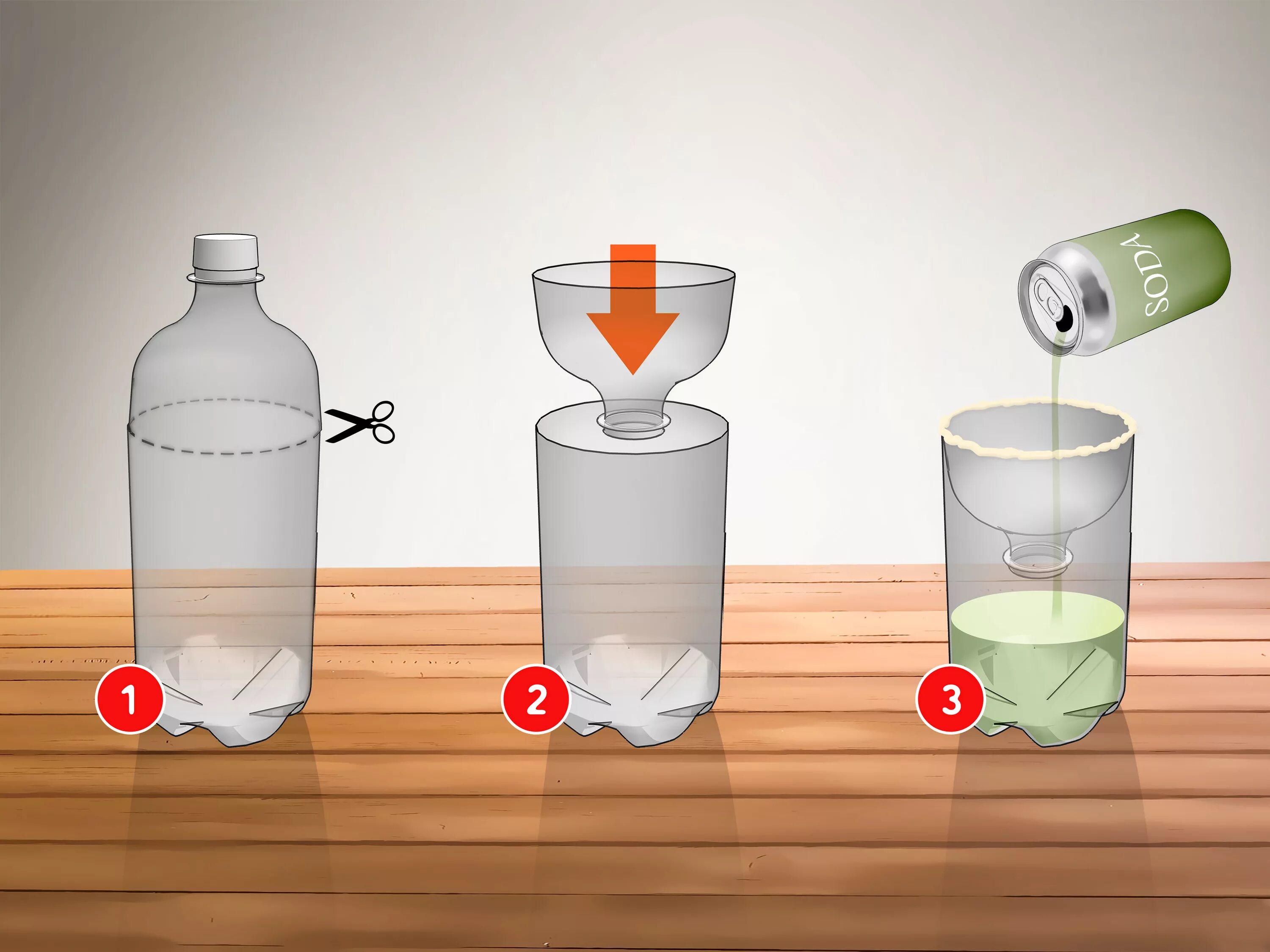 SODA

1

2

3