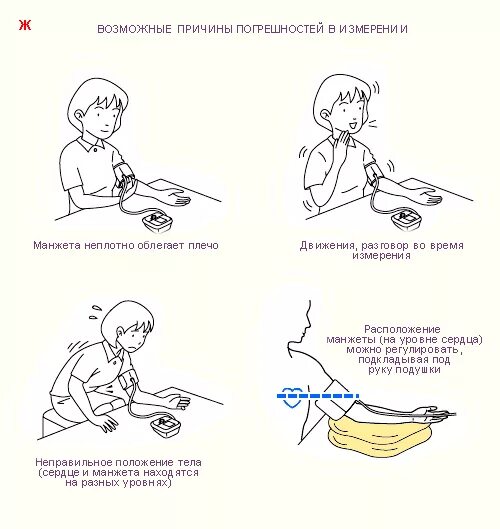 Ж

ВОЗМОЖНЫЕ ПРИЧИНЫ ПОГРЕШНОСТЕЙ В ИЗМЕРЕНИИ

Манжета неплотно облегает плечо

Движения, разговор во время измерения

Неправильное положение тела (сердце и манжета находятся на разных уровнях)

Расположение манжеты (на уровне сердца) можно регулировать, подкладывая под руку подушки