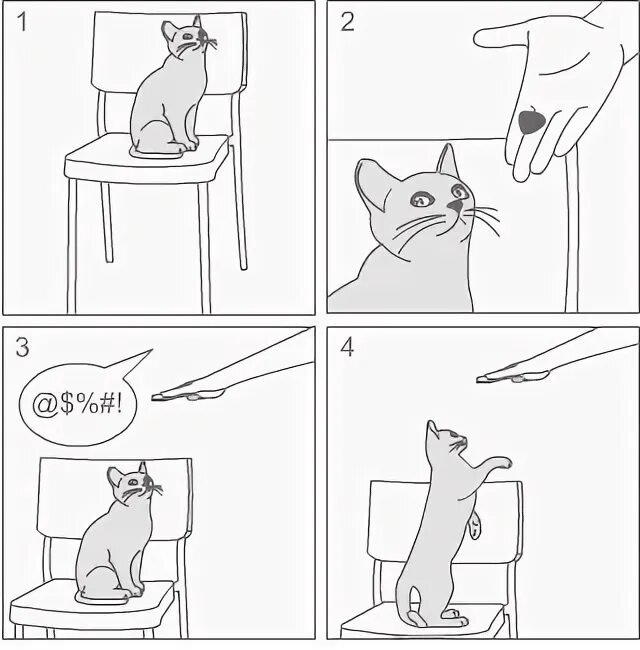 1

2

3

@$%#!

4