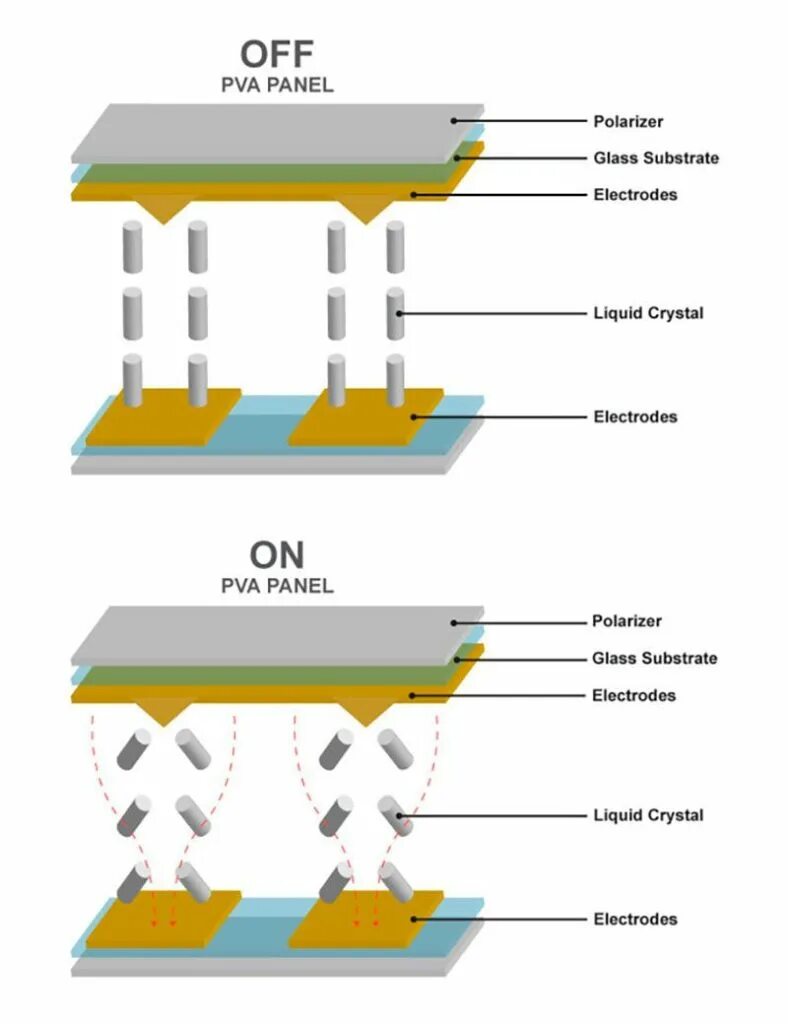 OFF
PVA PANEL

Polarizer
Glass Substrate
Electrodes
Liquid Crystal
Electrodes

ON
PVA PANEL

Polarizer
Glass Substrate
Electrodes
Liquid Crystal
Electrodes